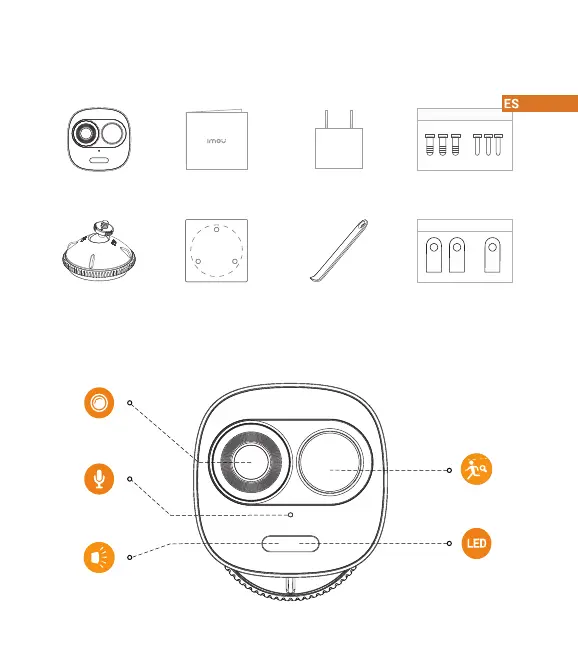 ES

imou

LED