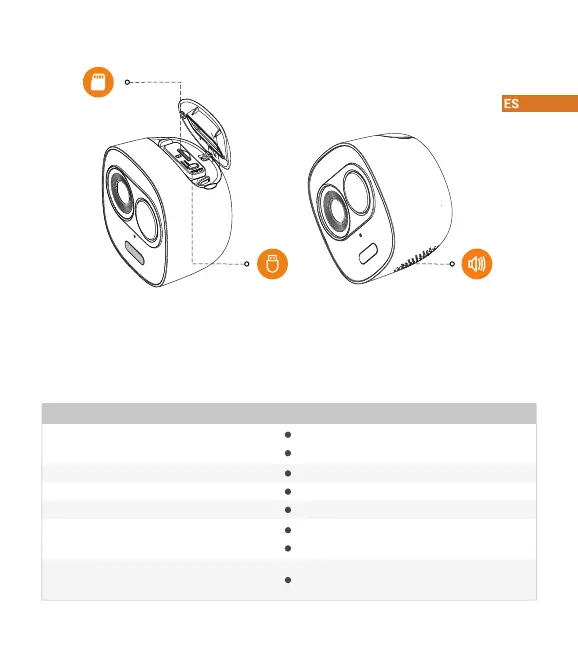 ES