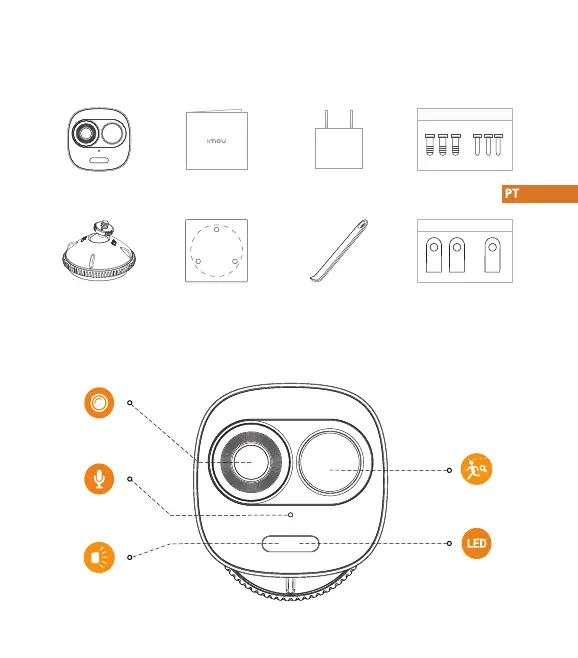 imou

PT

LED