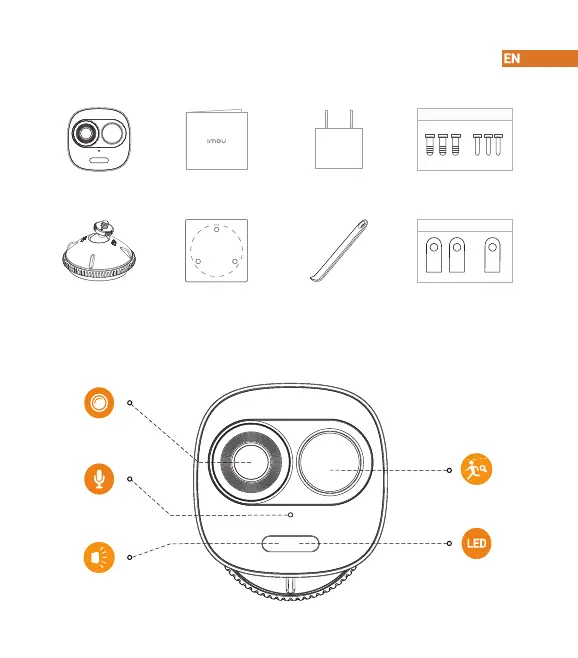 EN

imou

LED