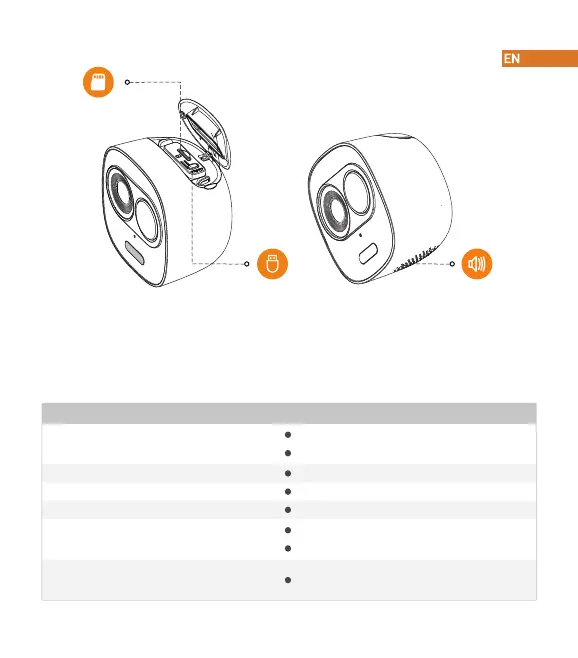 EN