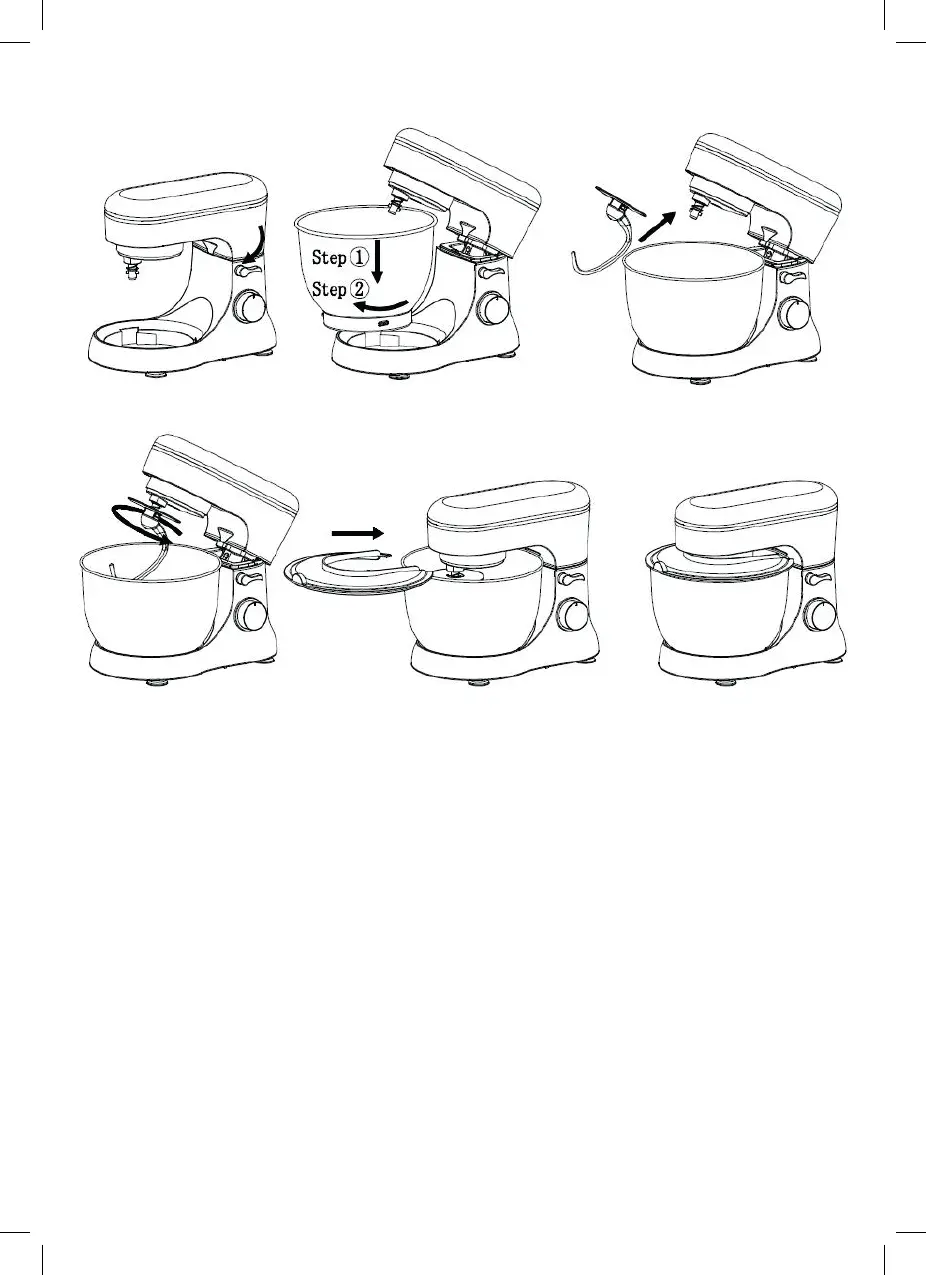 Step ①
Step ②