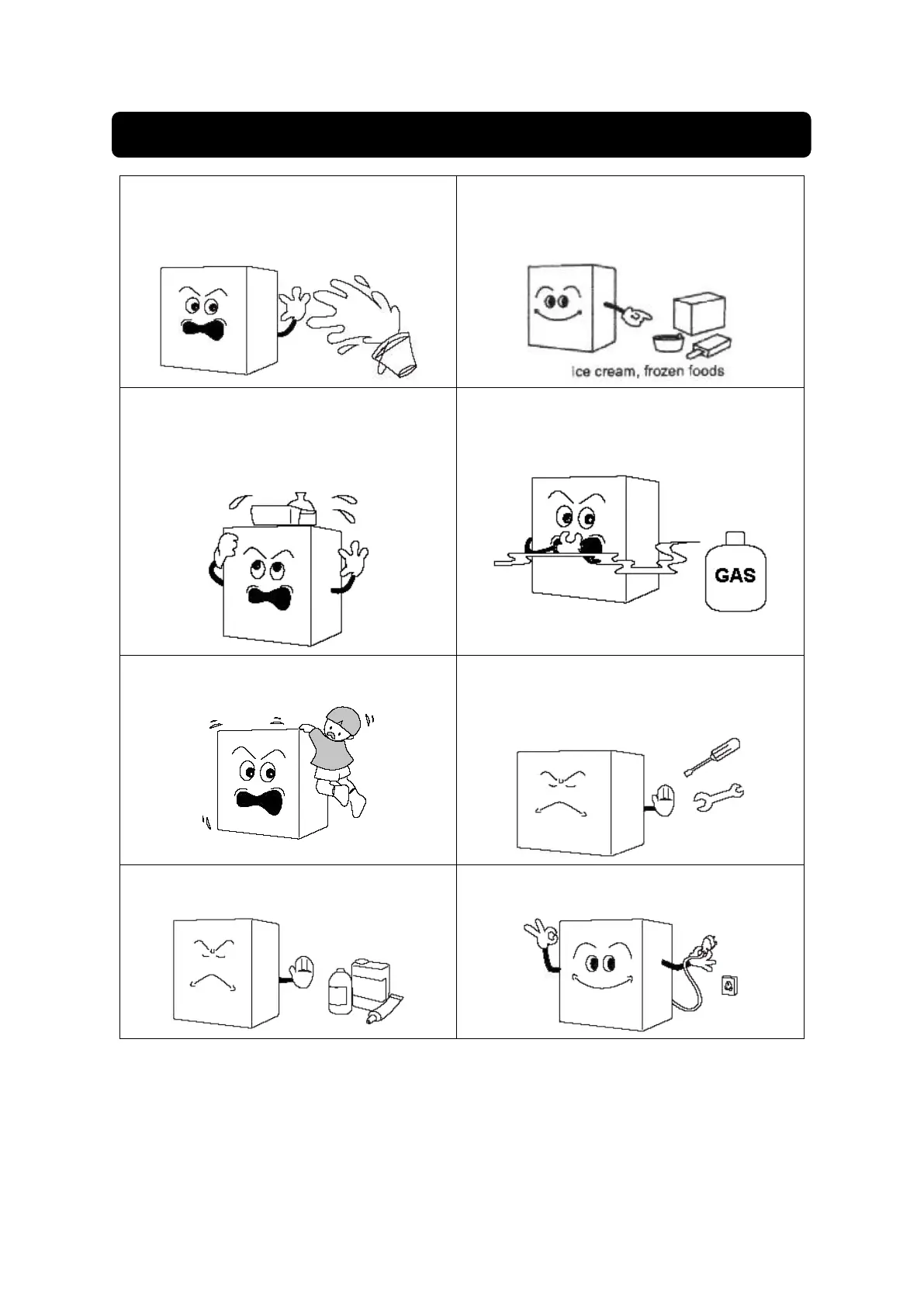 ice cream, frozen foods

GAS