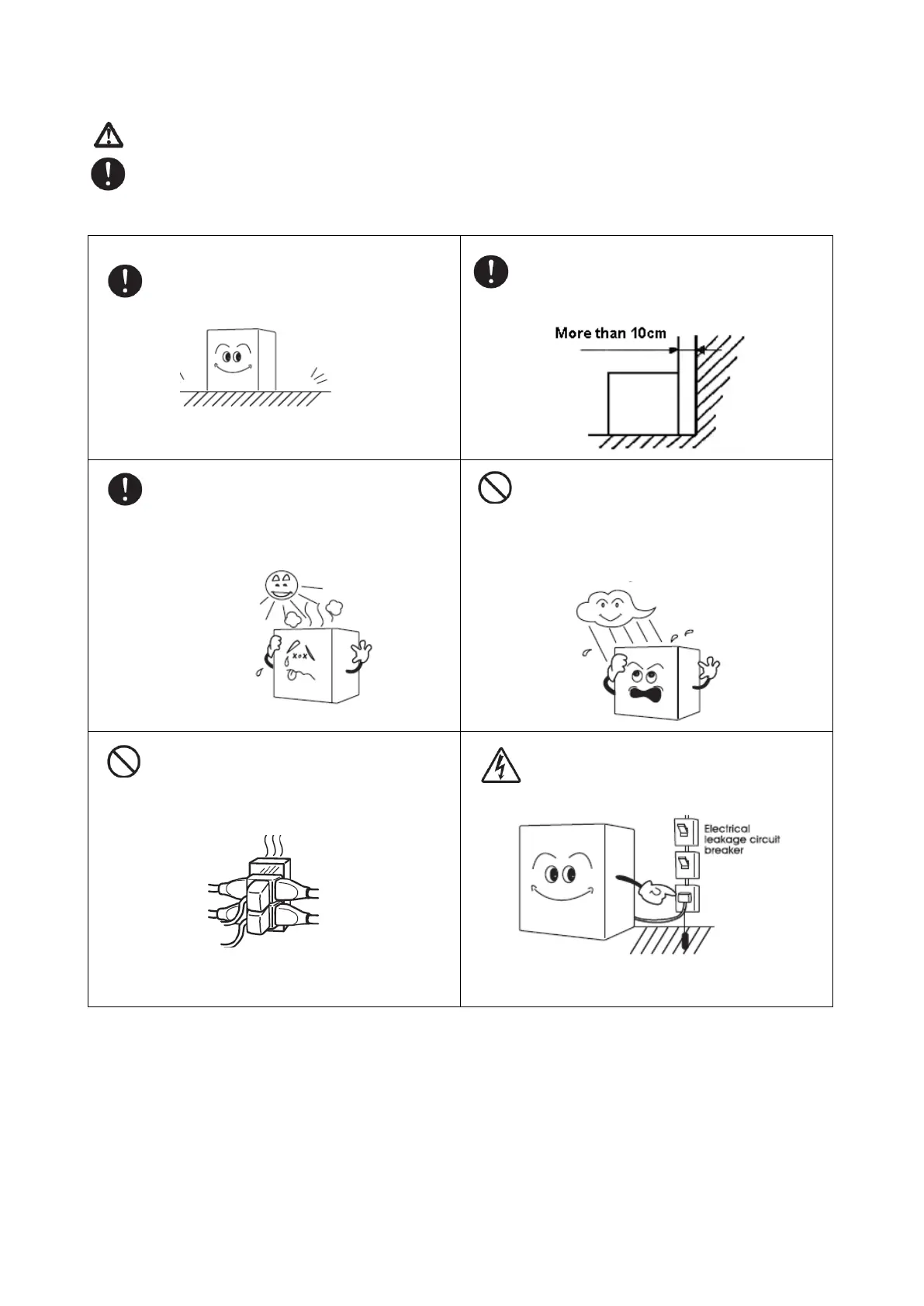 More than 10cm

Electrical leakage circuit breaker