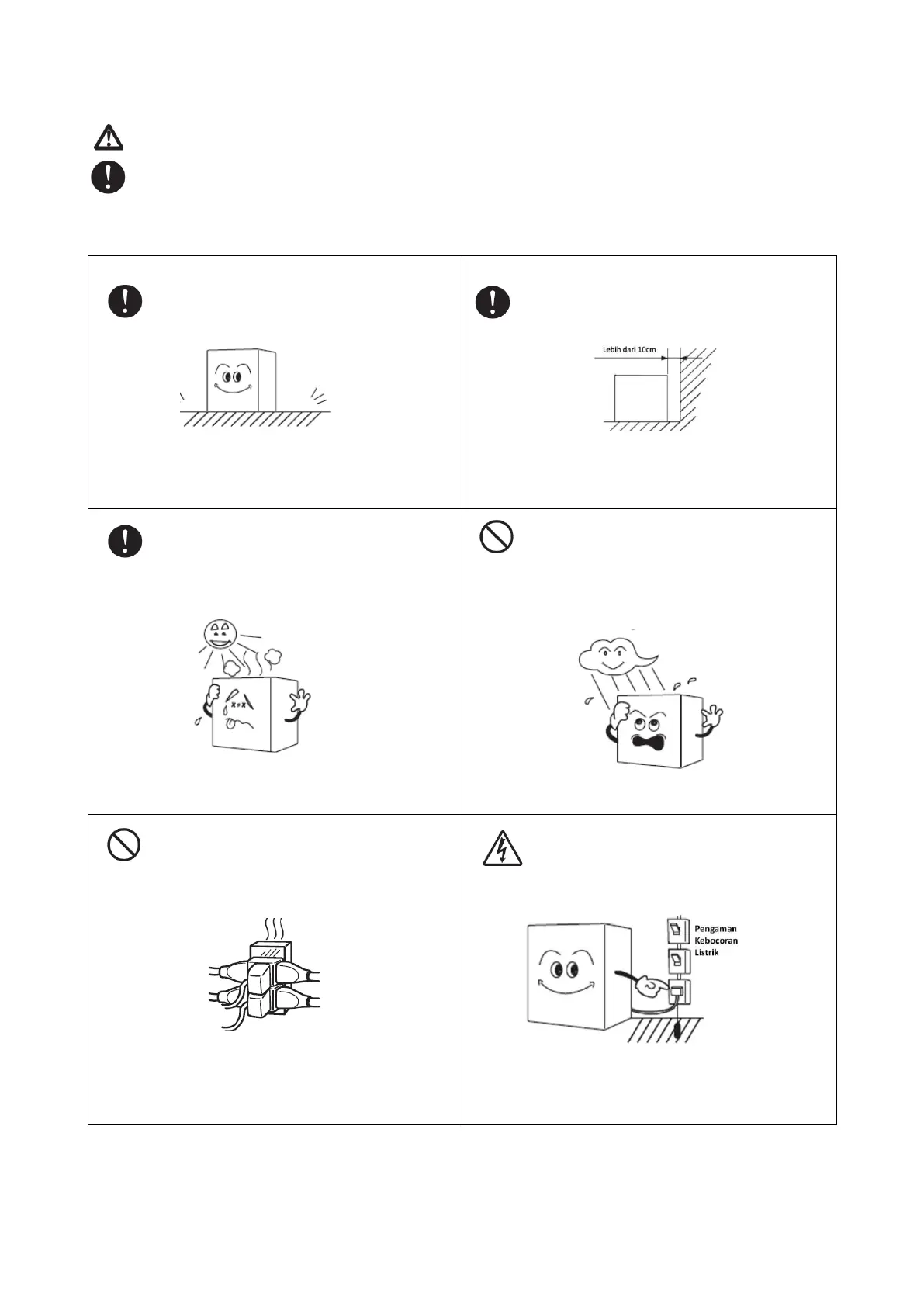 Lebih dari 10cm

Pengaman Kebocoran Listrik