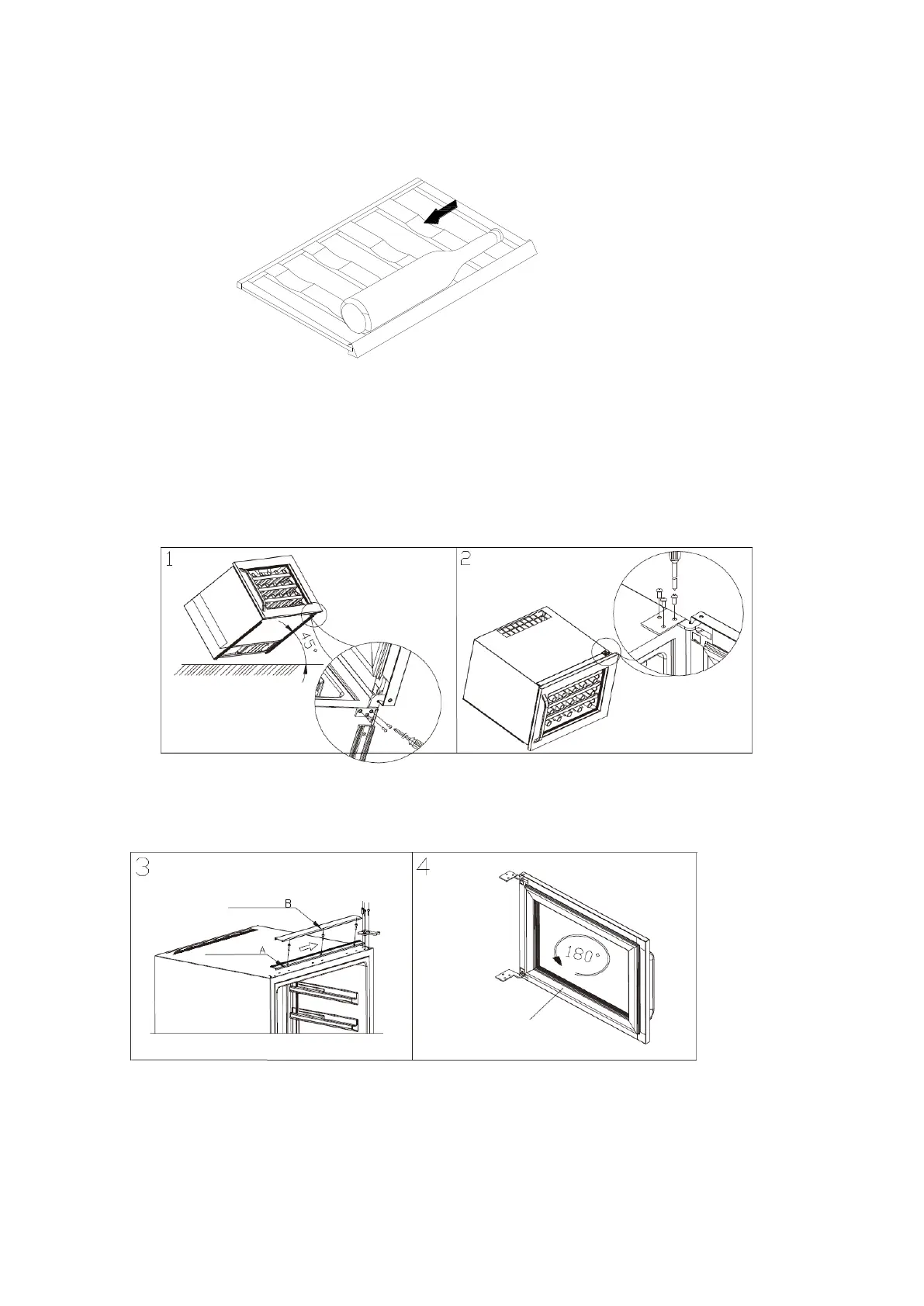 1

45°

2

3

B

A

4

180°