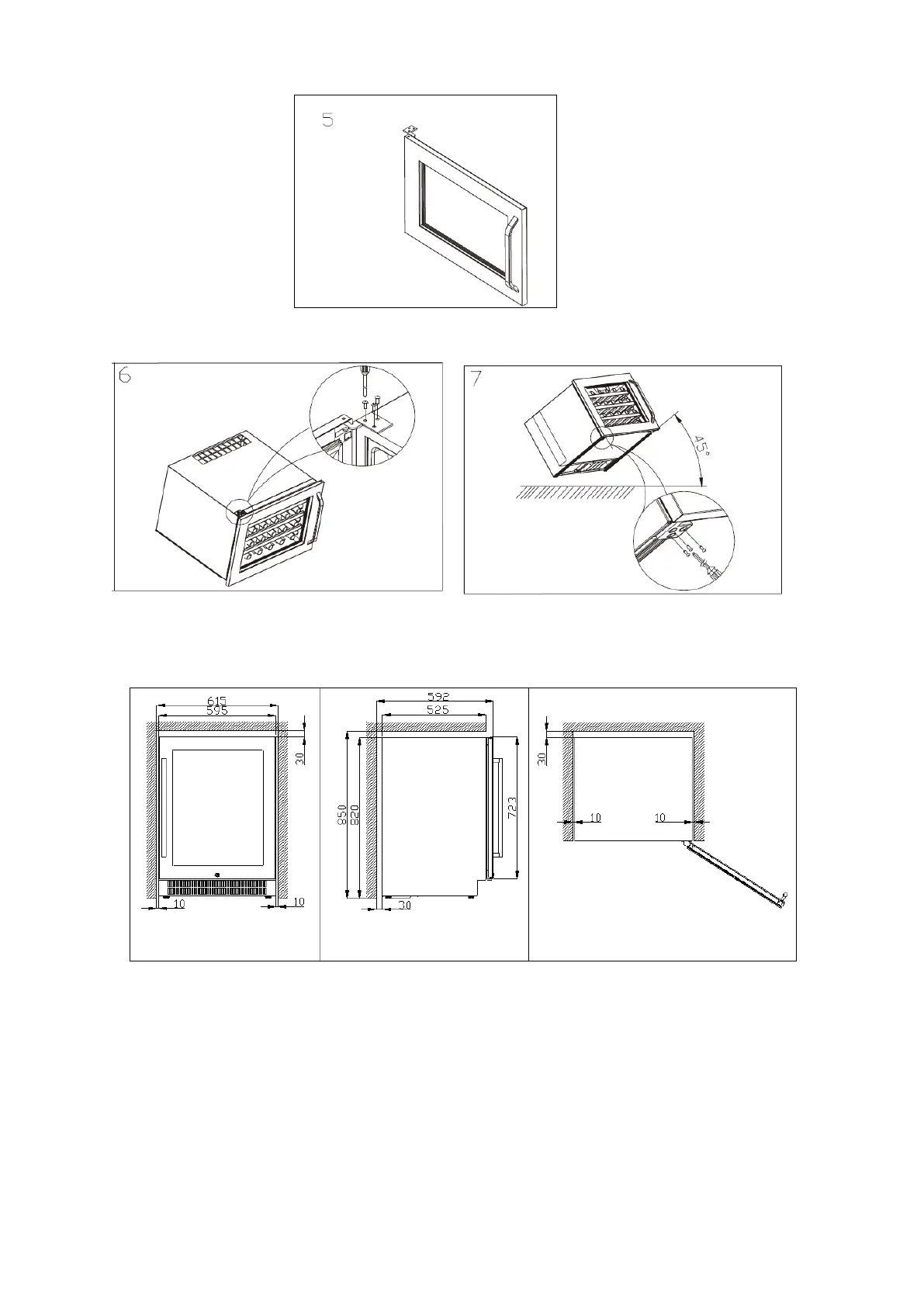 5

6

7

45°

615
595
30
10
10

592
525
850
820
723
30

30
10
10