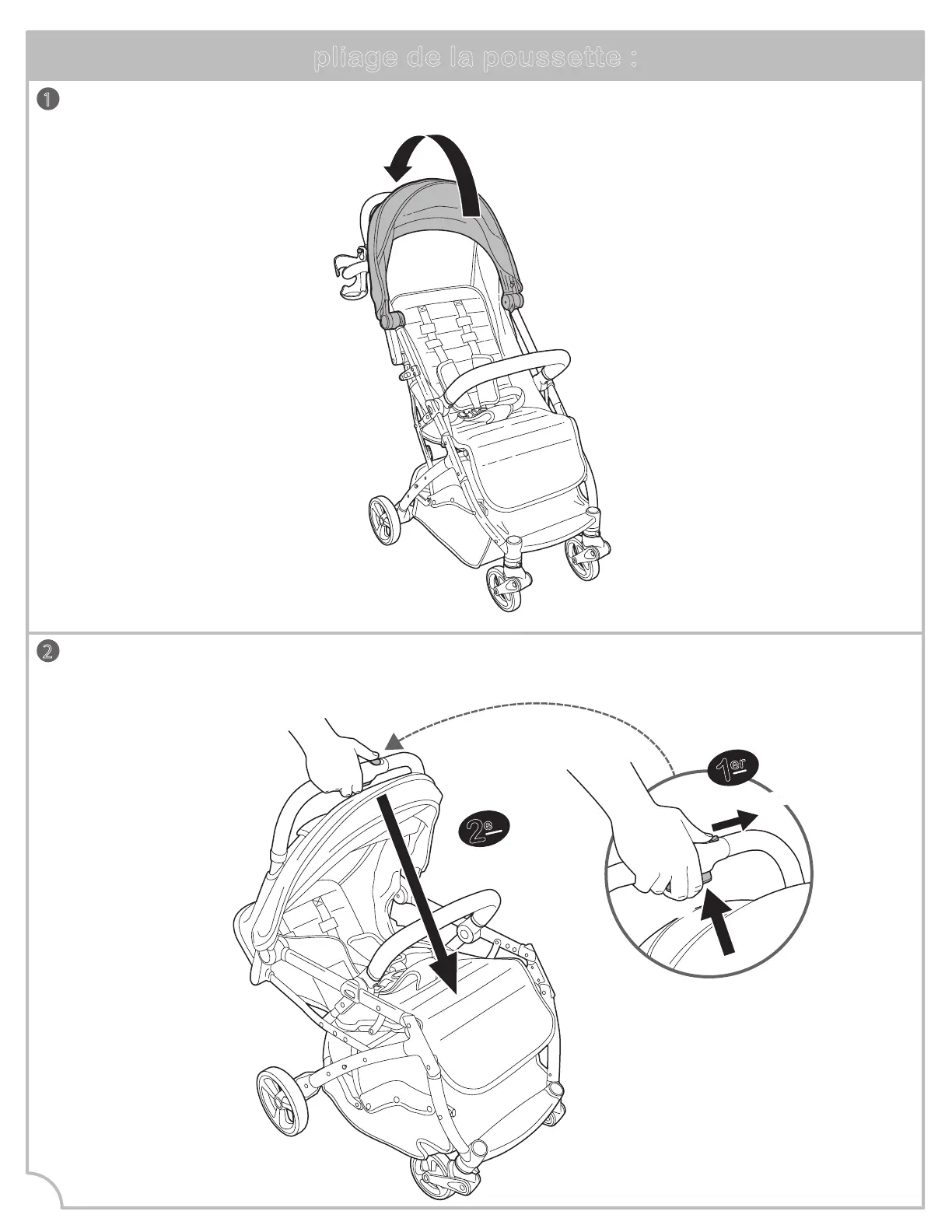 pliage de la poussette :

1

2

2e

1er