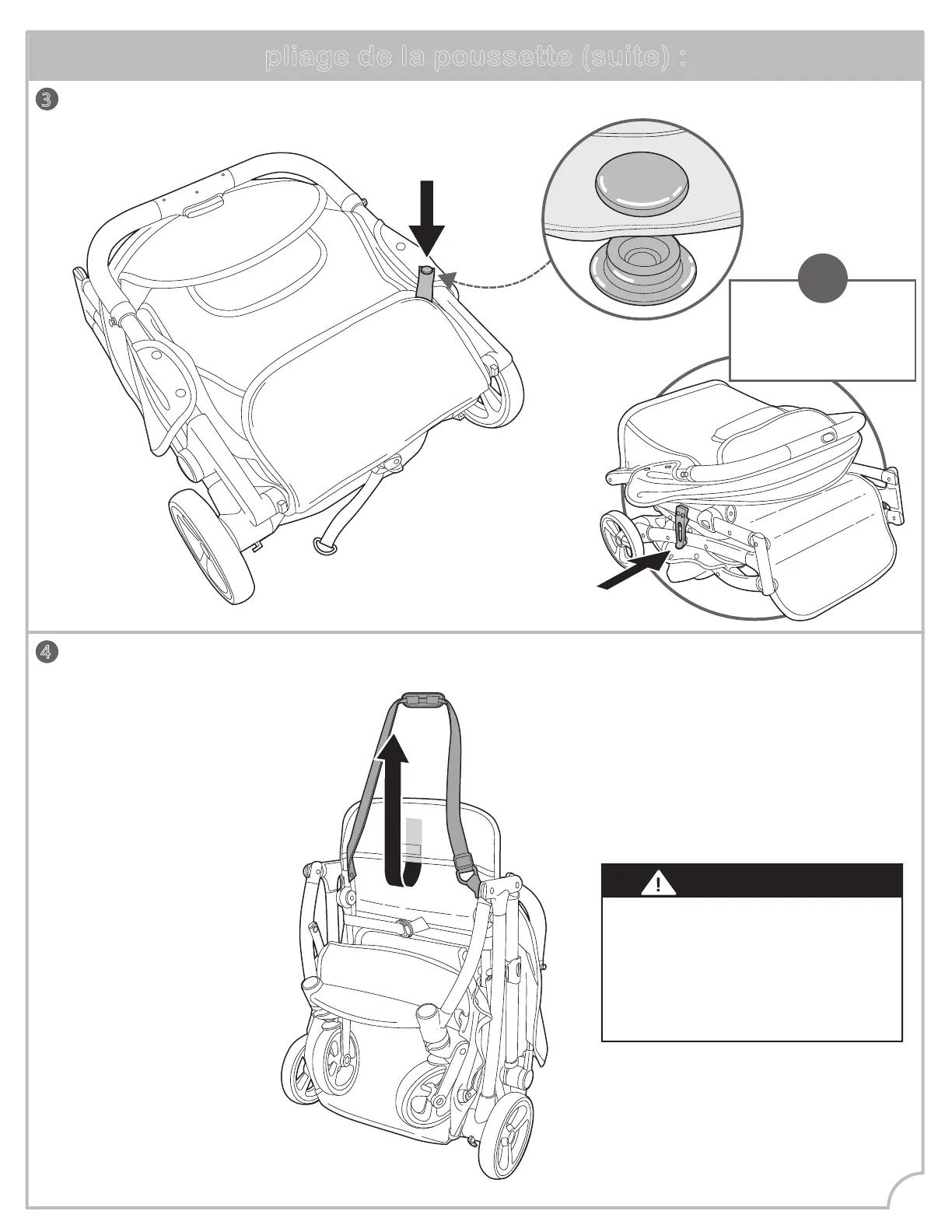 pliage de la poussette (suite) :

3

4