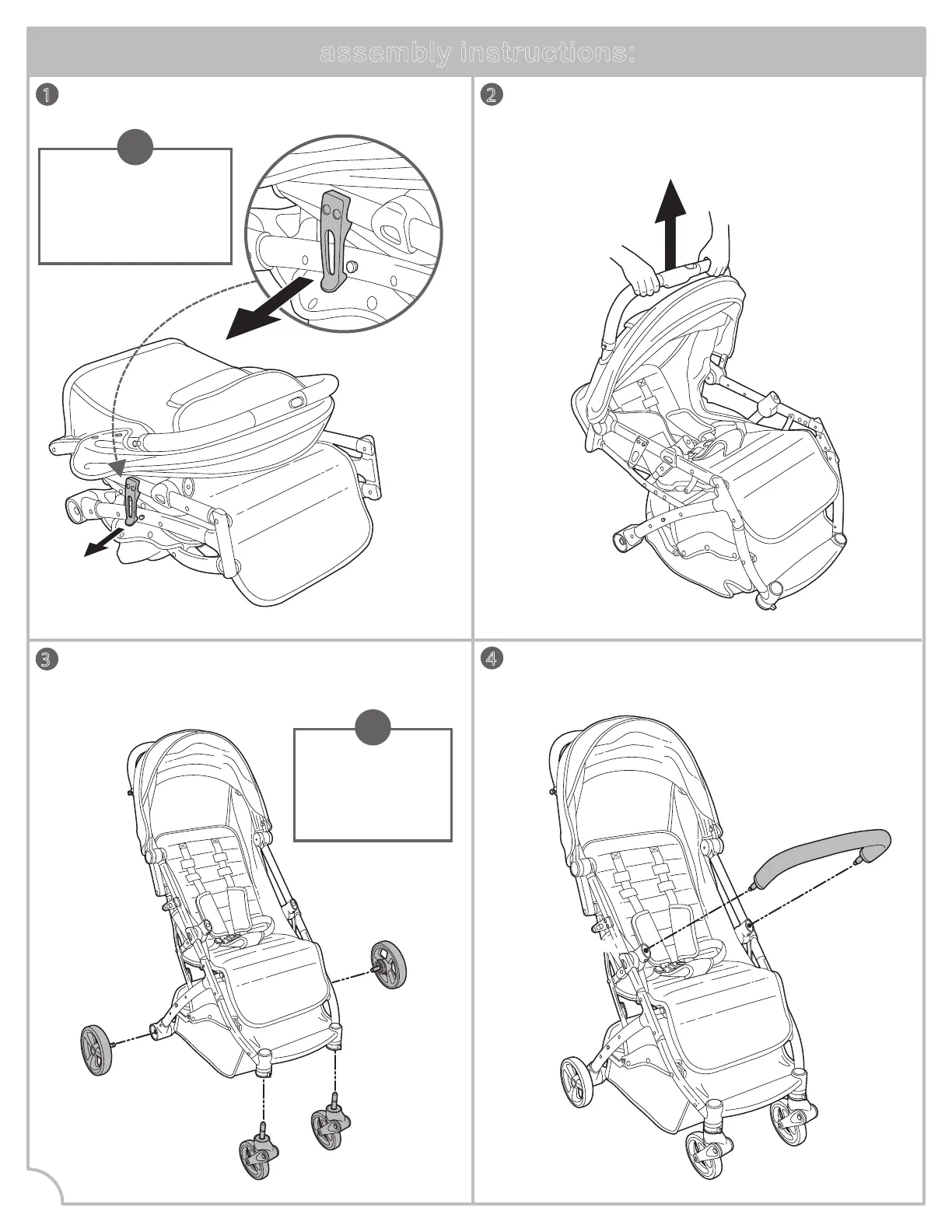 assembly instructions:

1

2

3

4