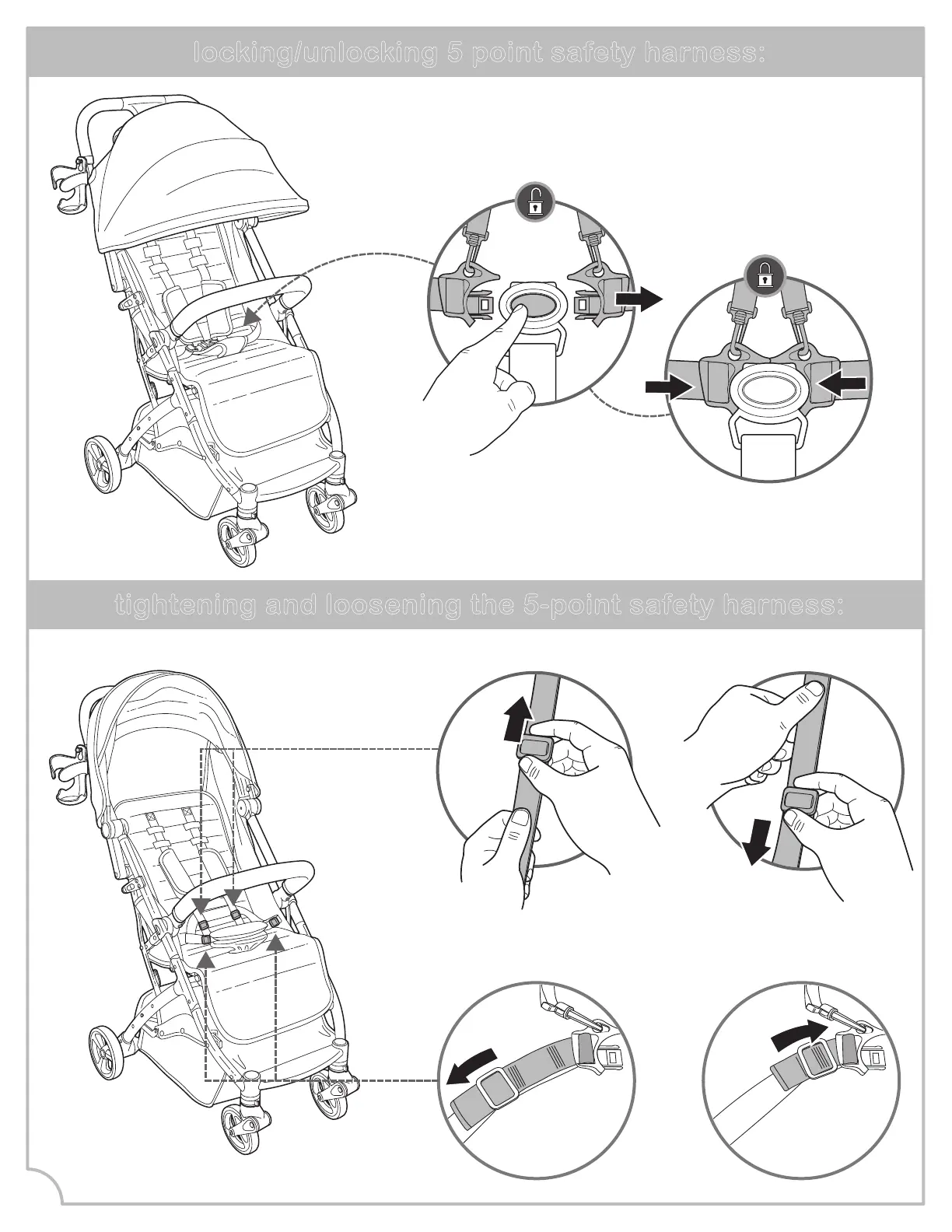 locking/unlocking 5 point safety harness:

tightening and loosening the 5-point safety harness: