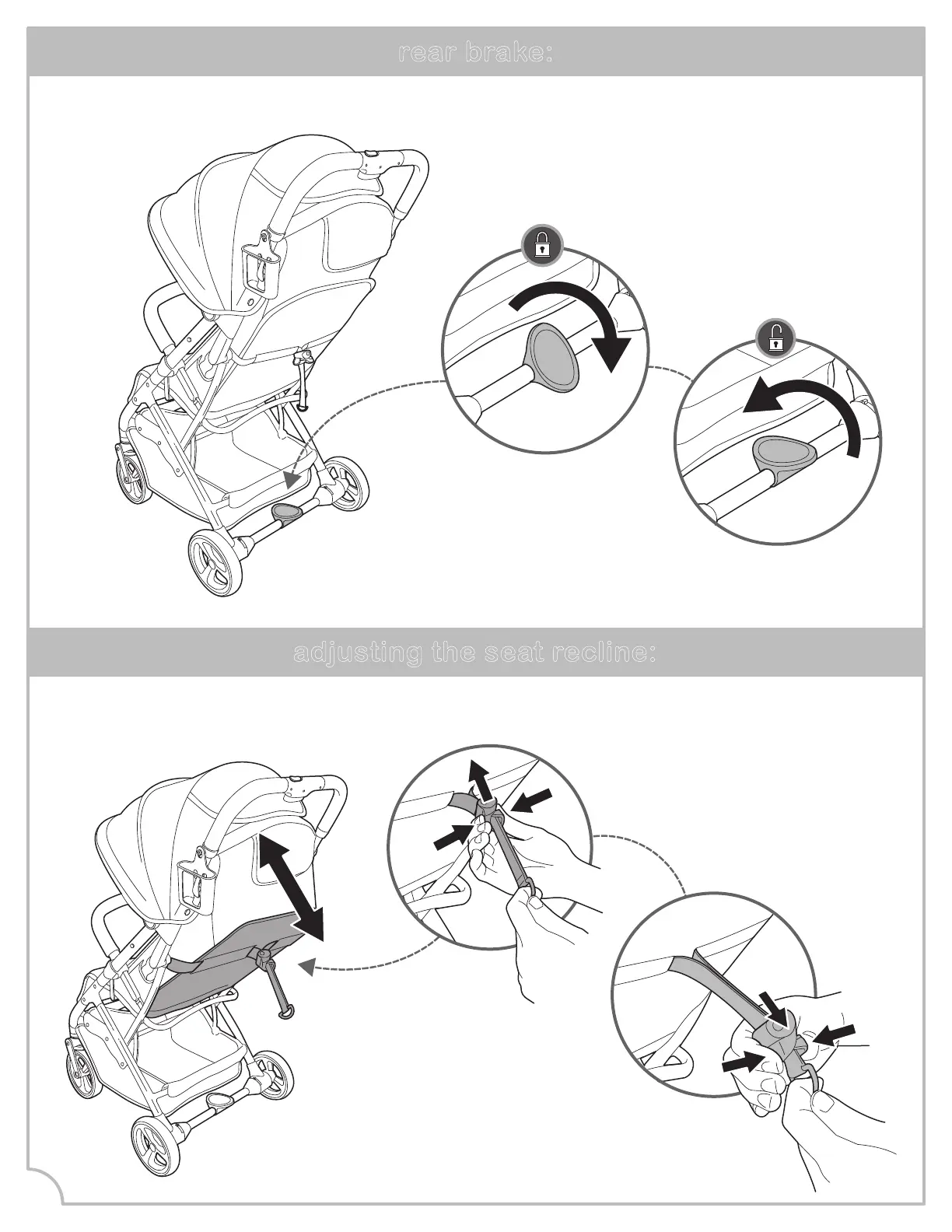 rear brake:

adjusting the seat recline: