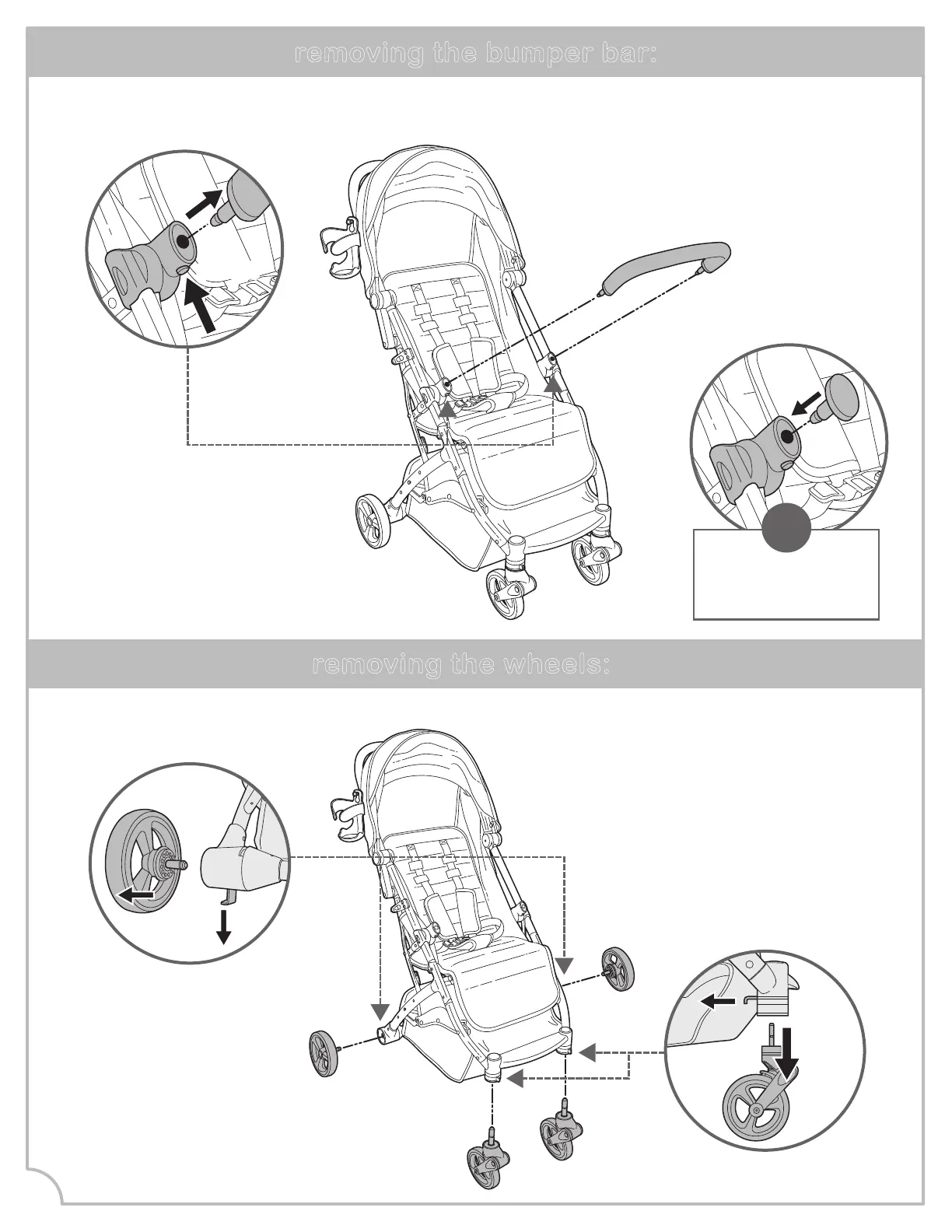 removing the bumper bar:

removing the wheels: