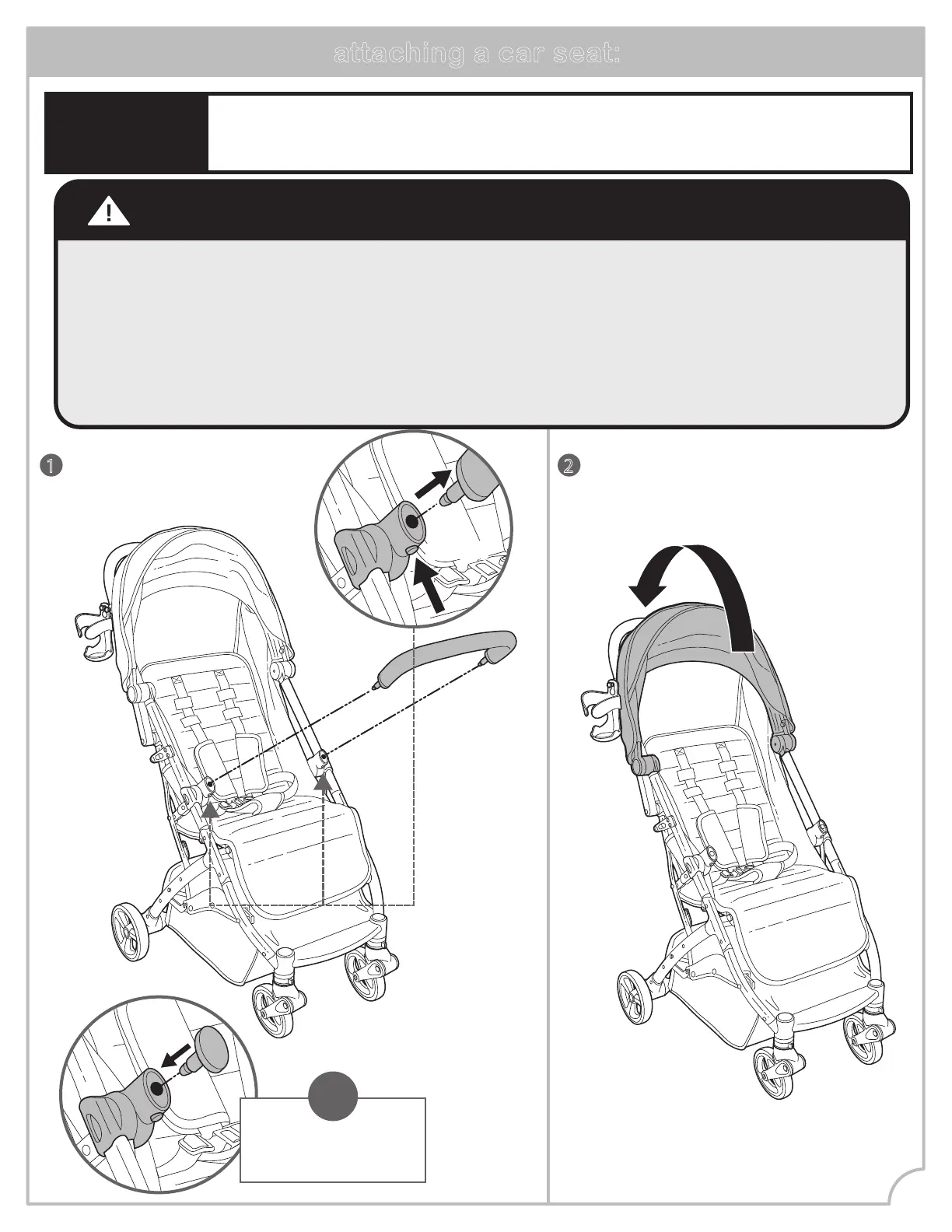 attaching a car seat:

1

2