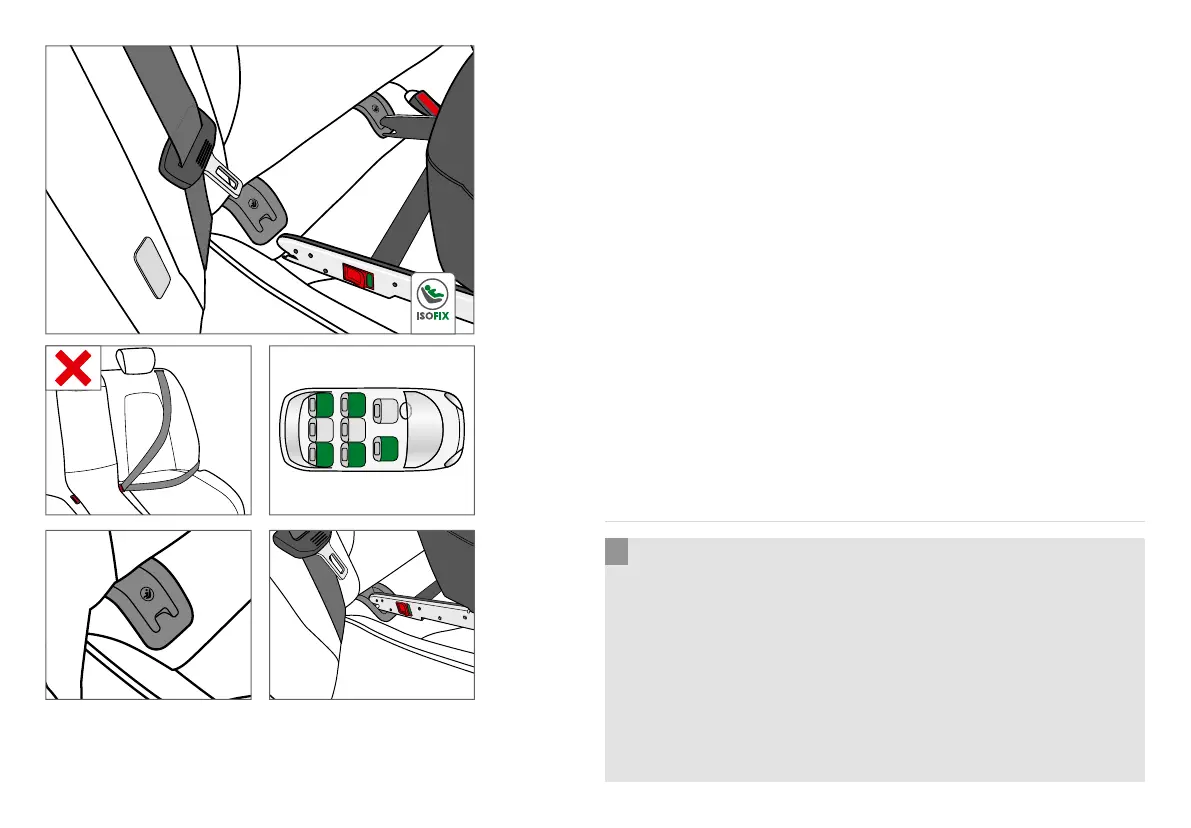 ISOFIX