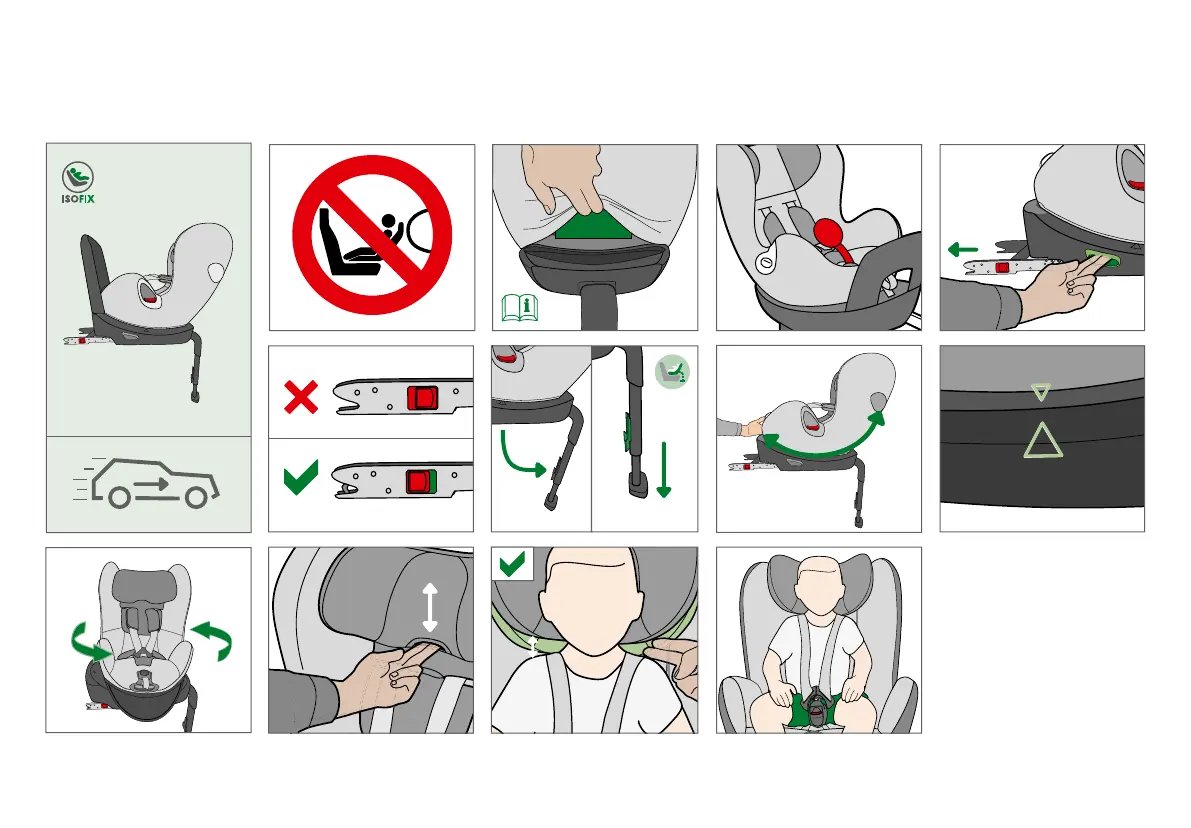 ISOFIX