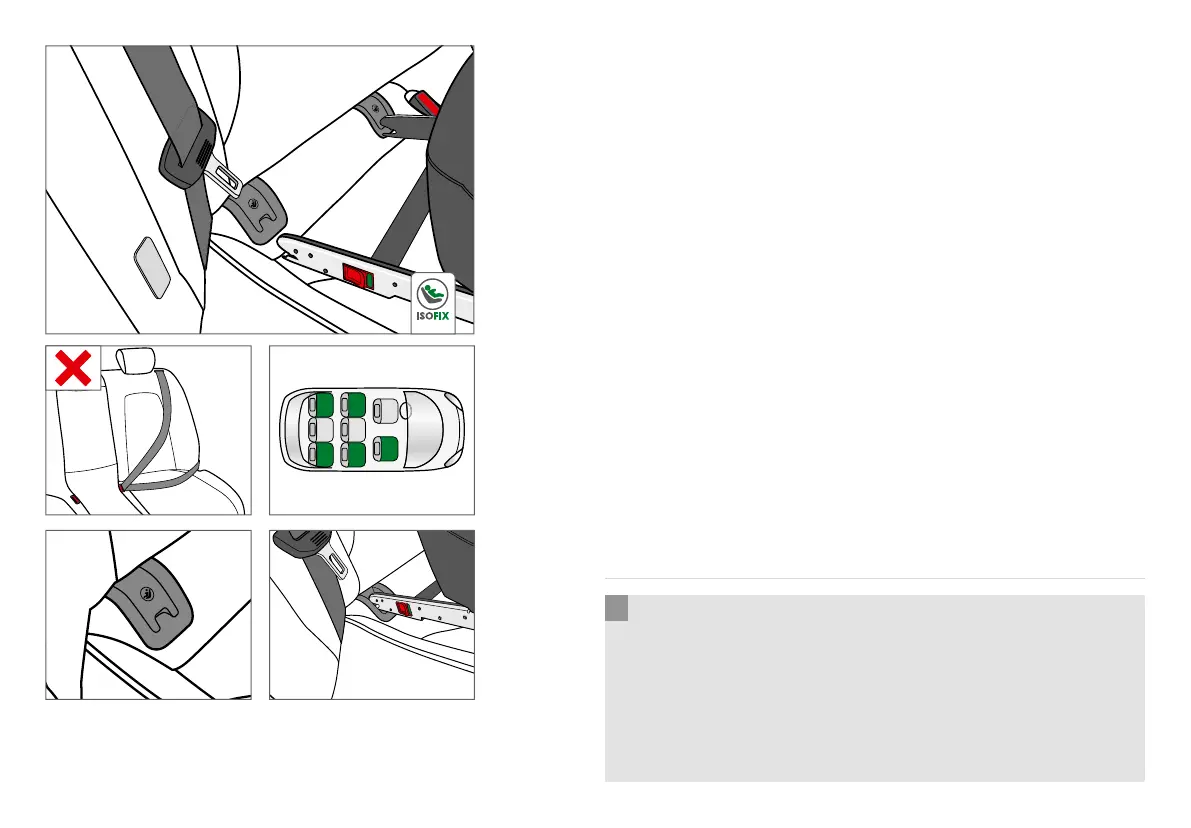 ISOFIX