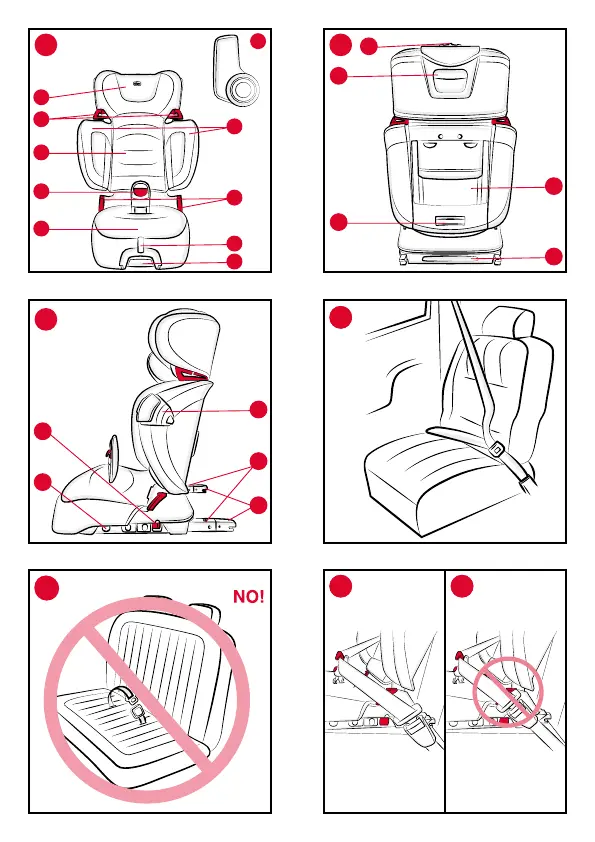 NO!