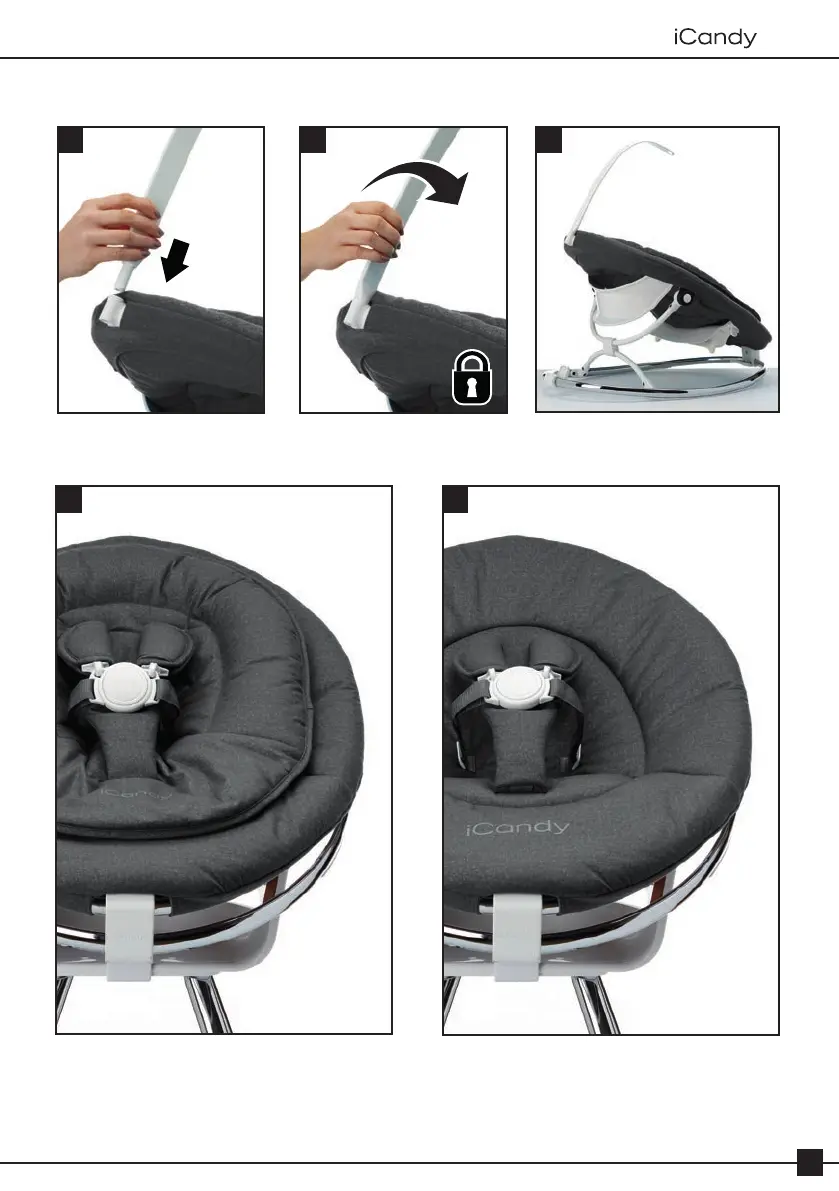 iCandy

iCandy

iCandy