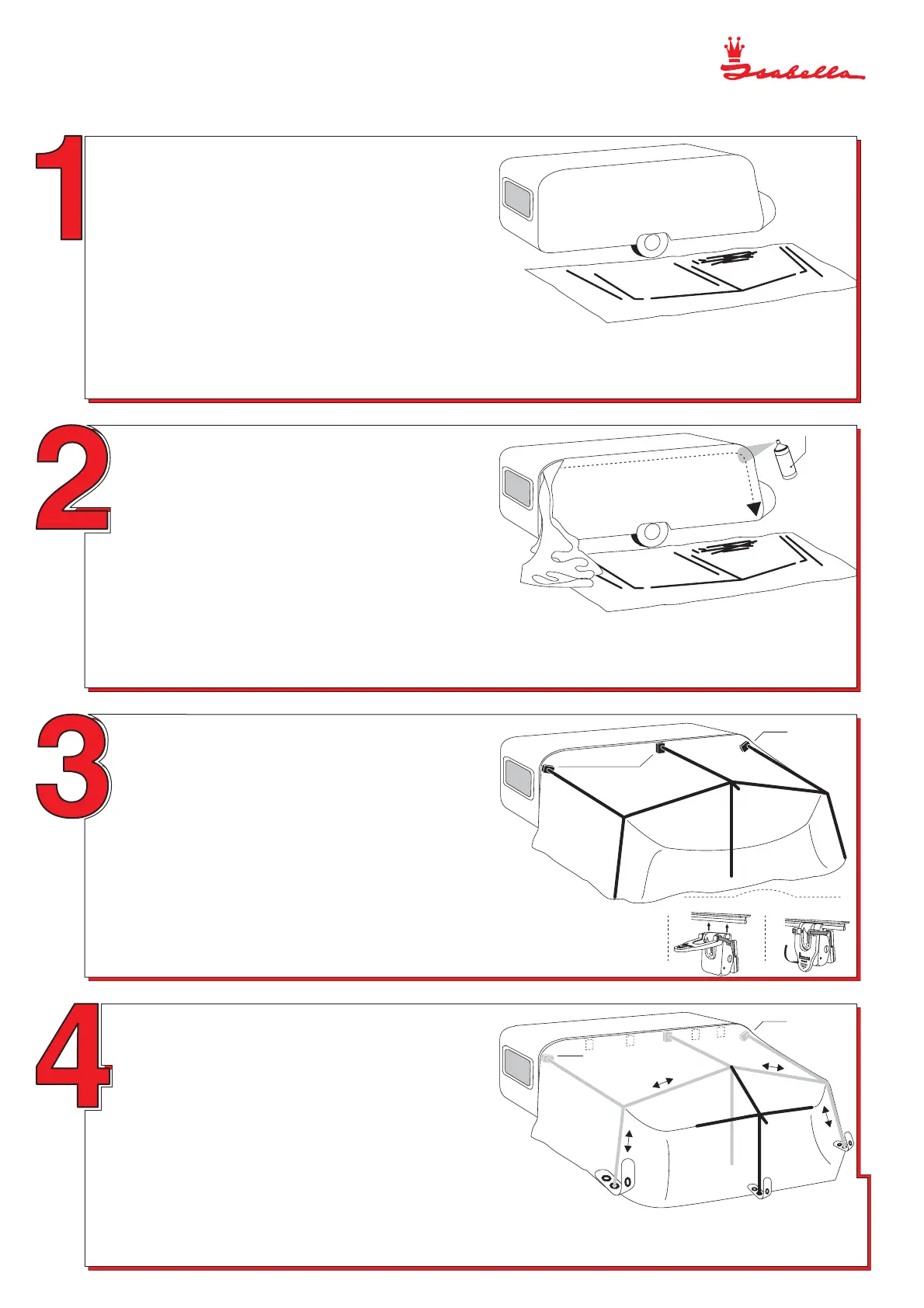 Isabella

1

2

3

4