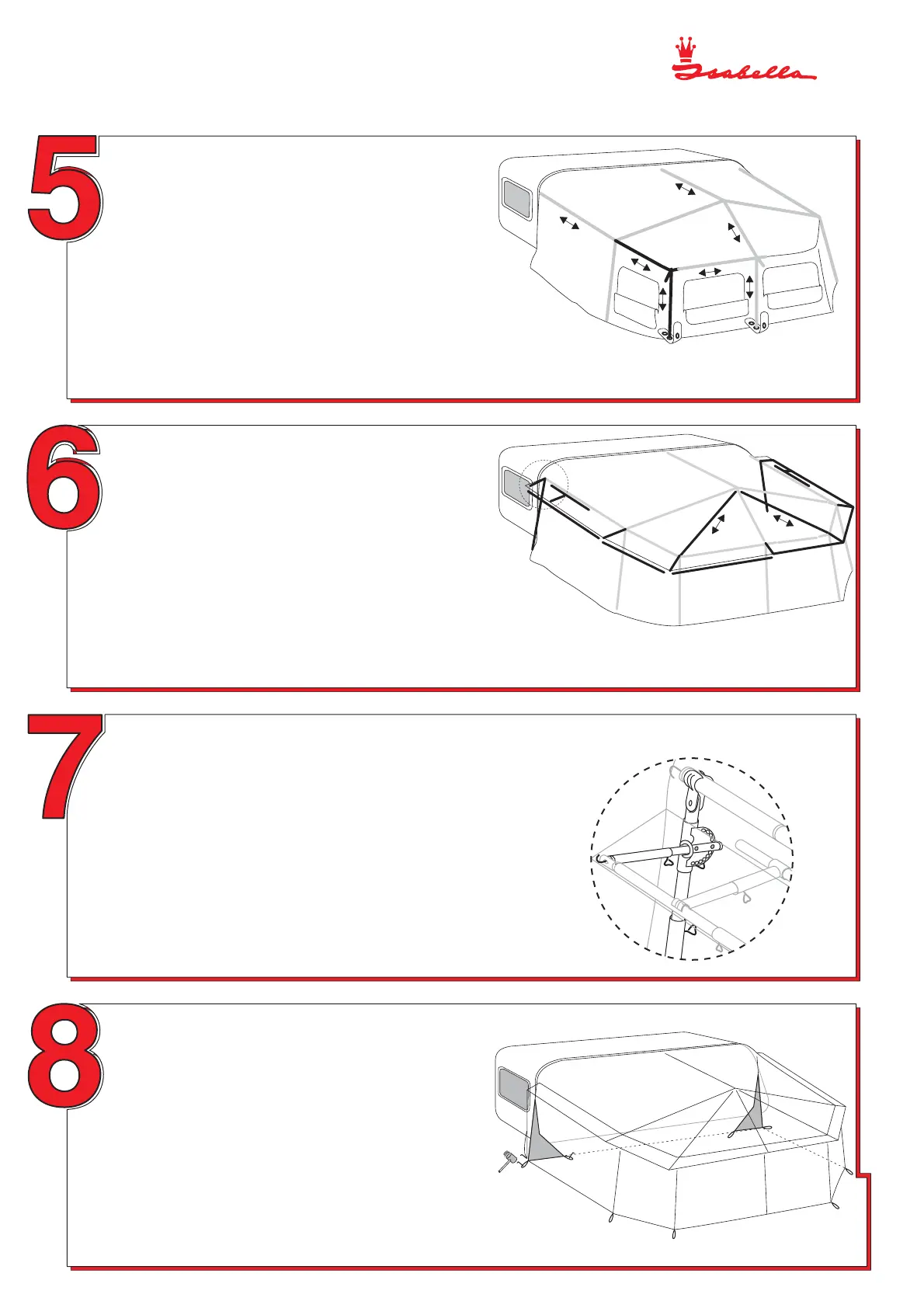 Isabella

5

6

7

8