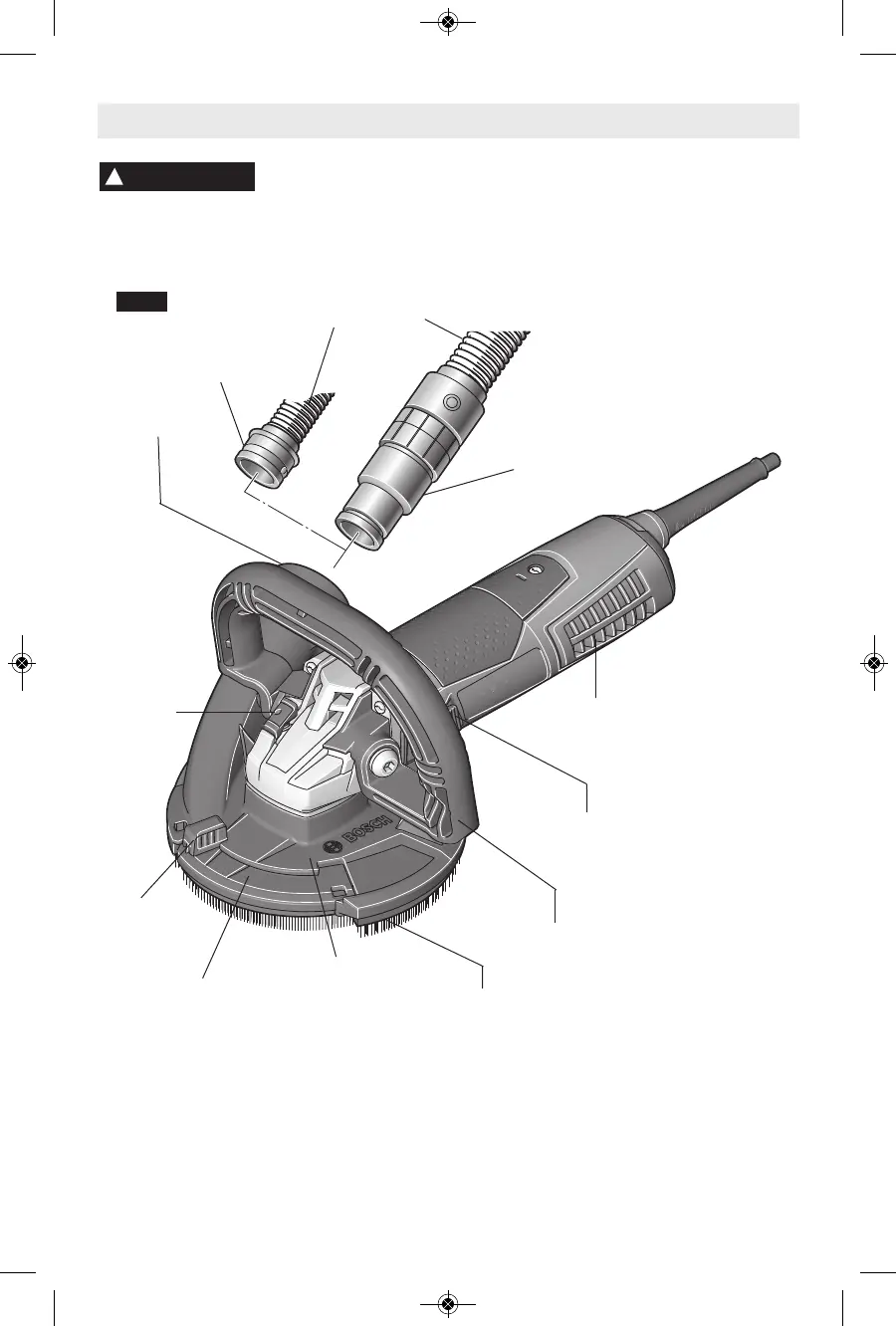 BOSCH