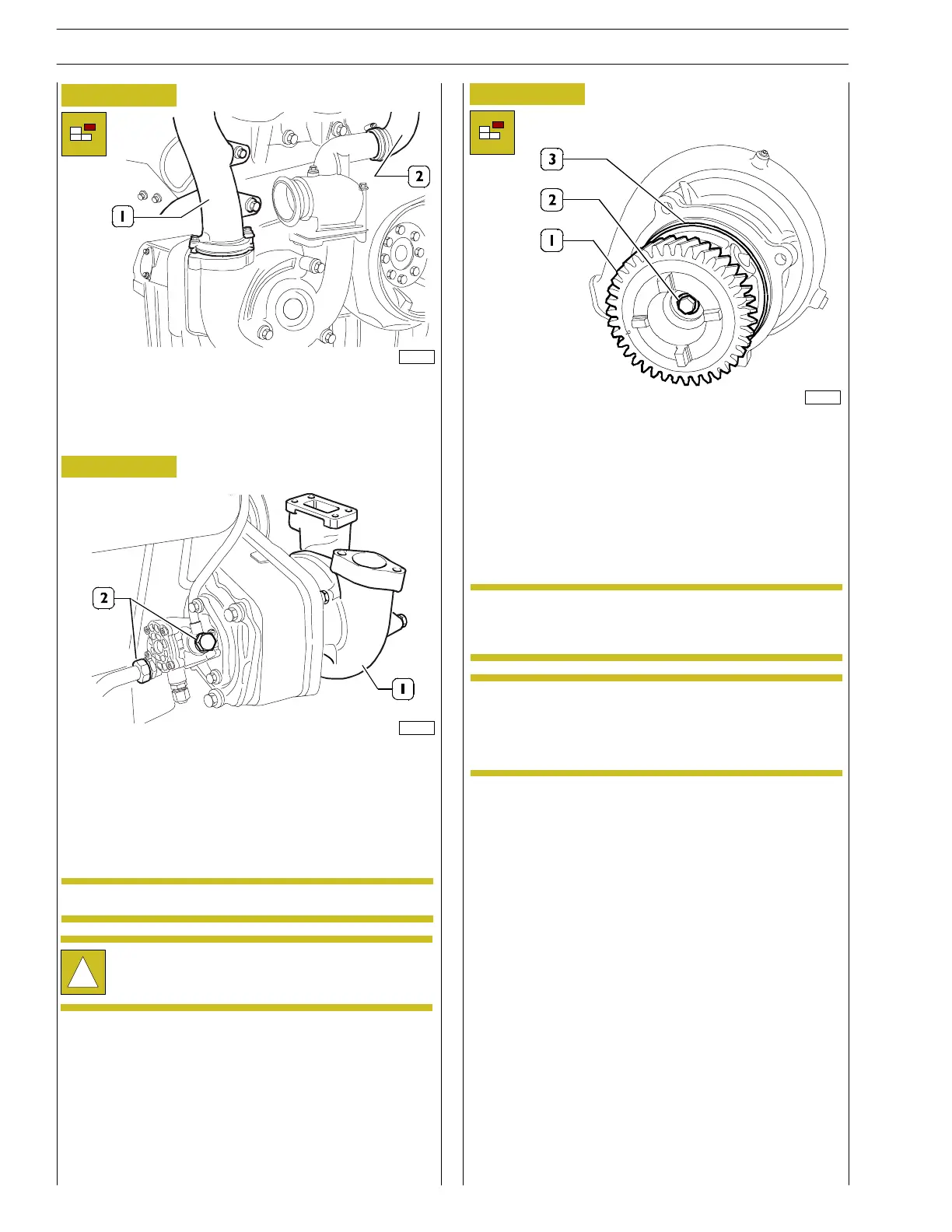 1

2

2

1

3

2

1