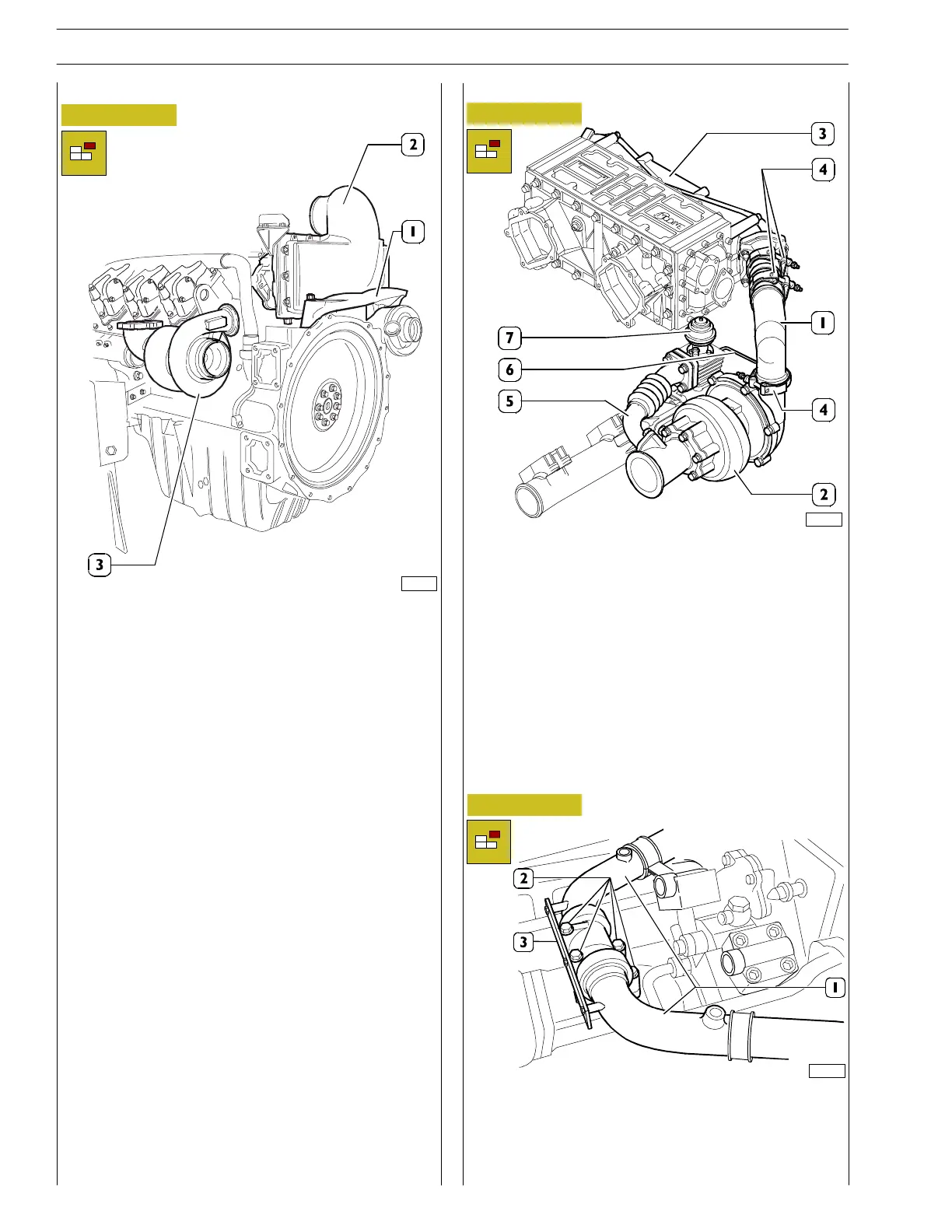 2

1

3

3

4

1

7

6

5

4

2

2

3

1