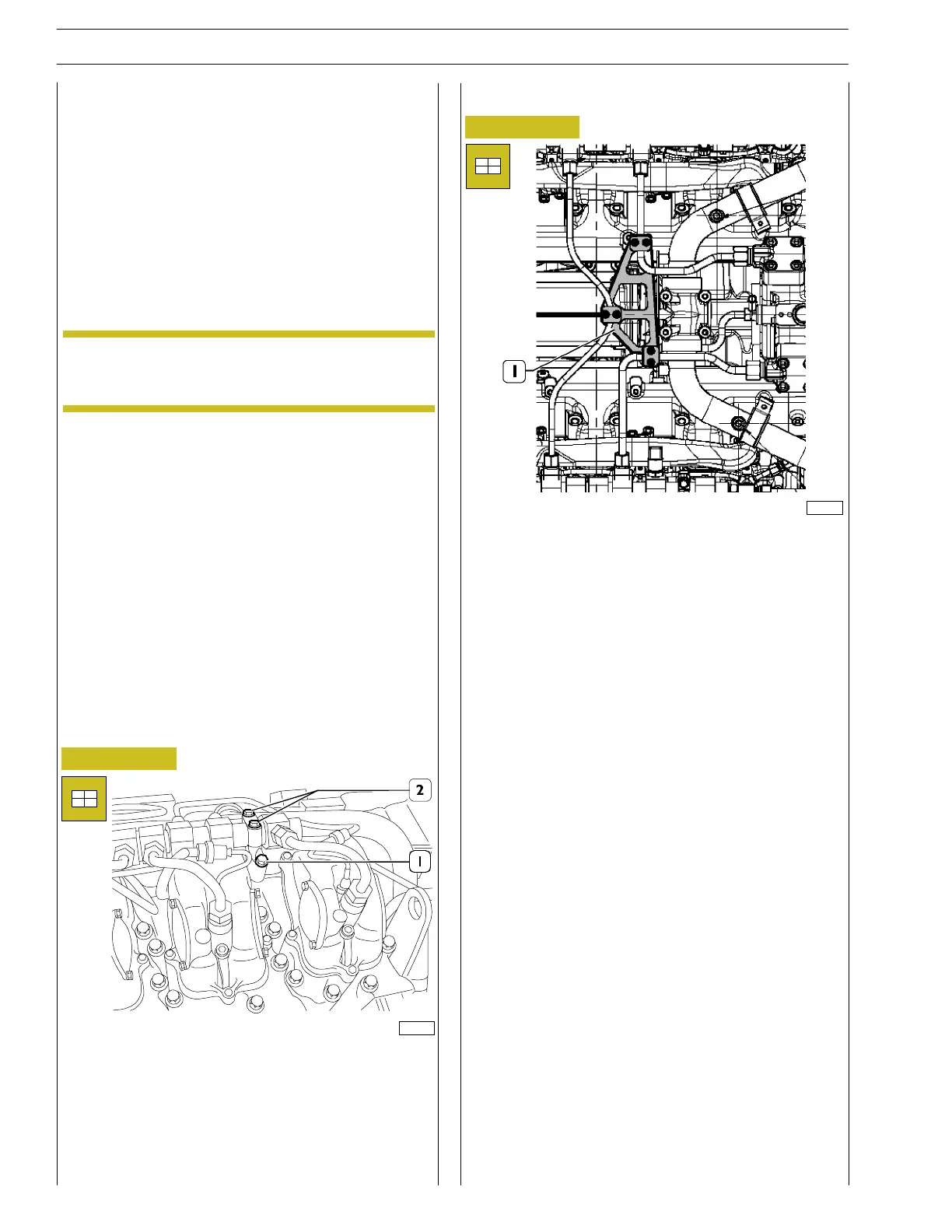 2

1

1