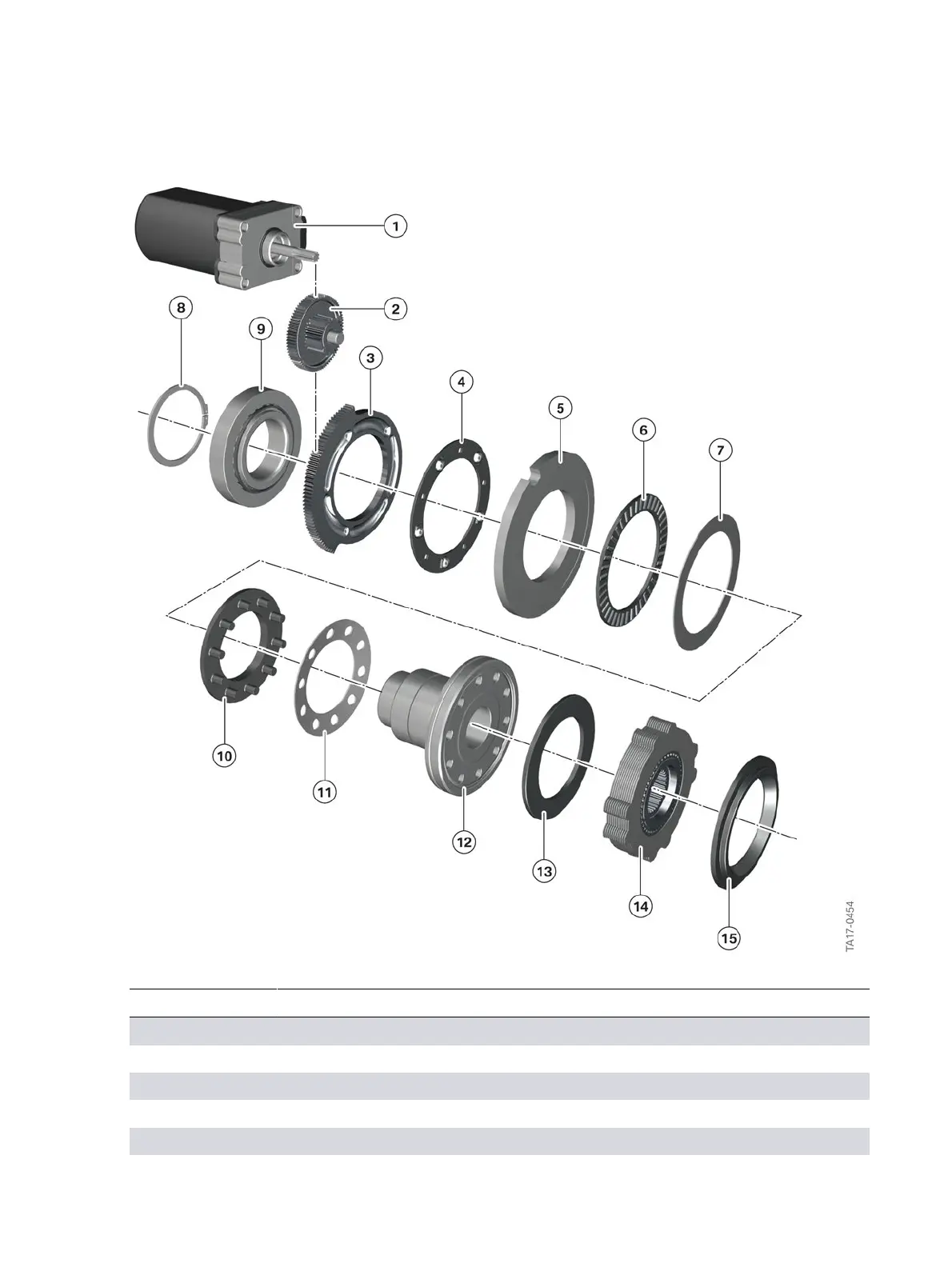 1
2
8
9
3
4
5
6
7
10
11
12
13
14
15
TA17-0454