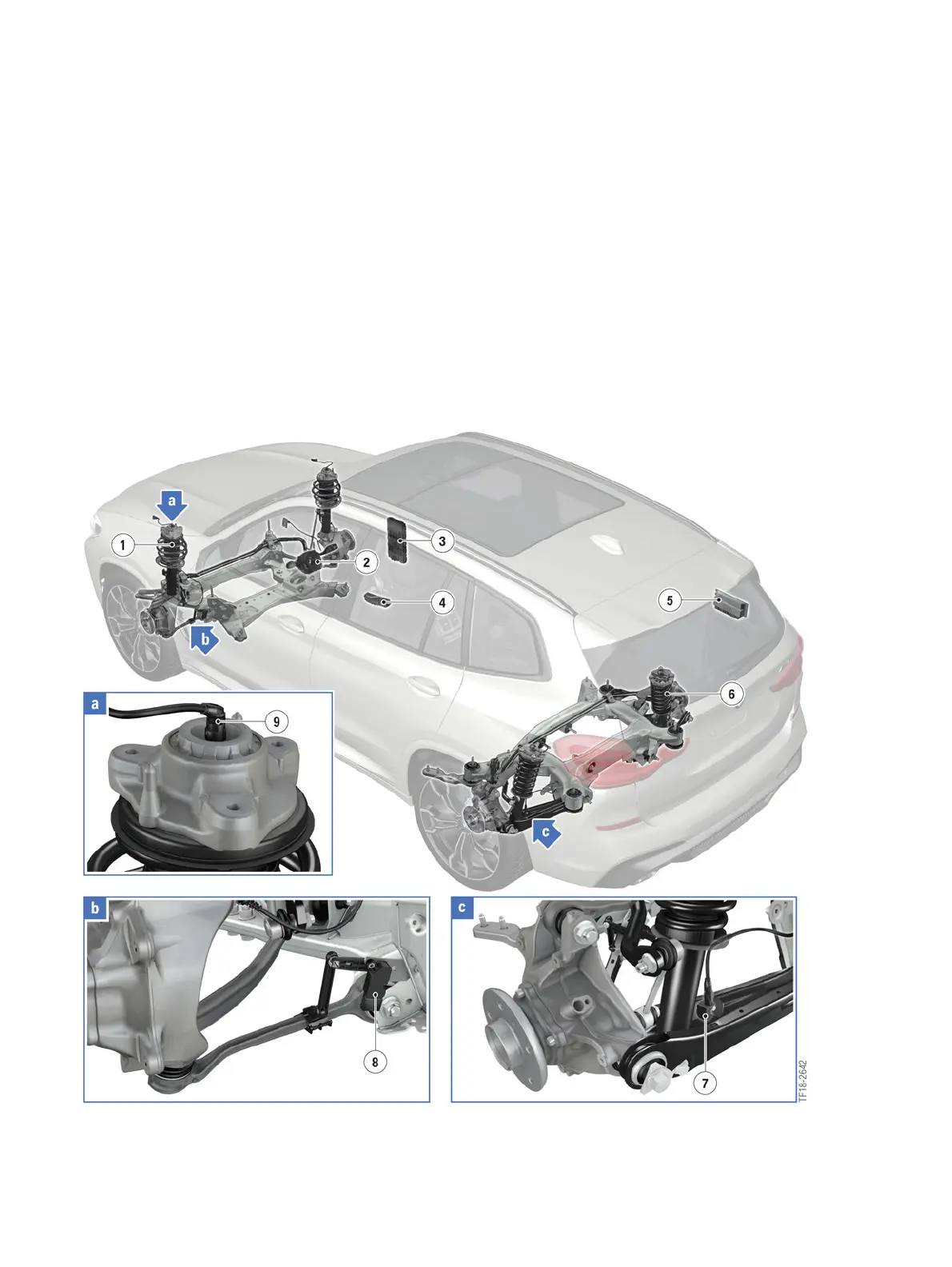 a

1

2

3

4

5

b

6

a

9

c

b

8

c

7

TF18-2642