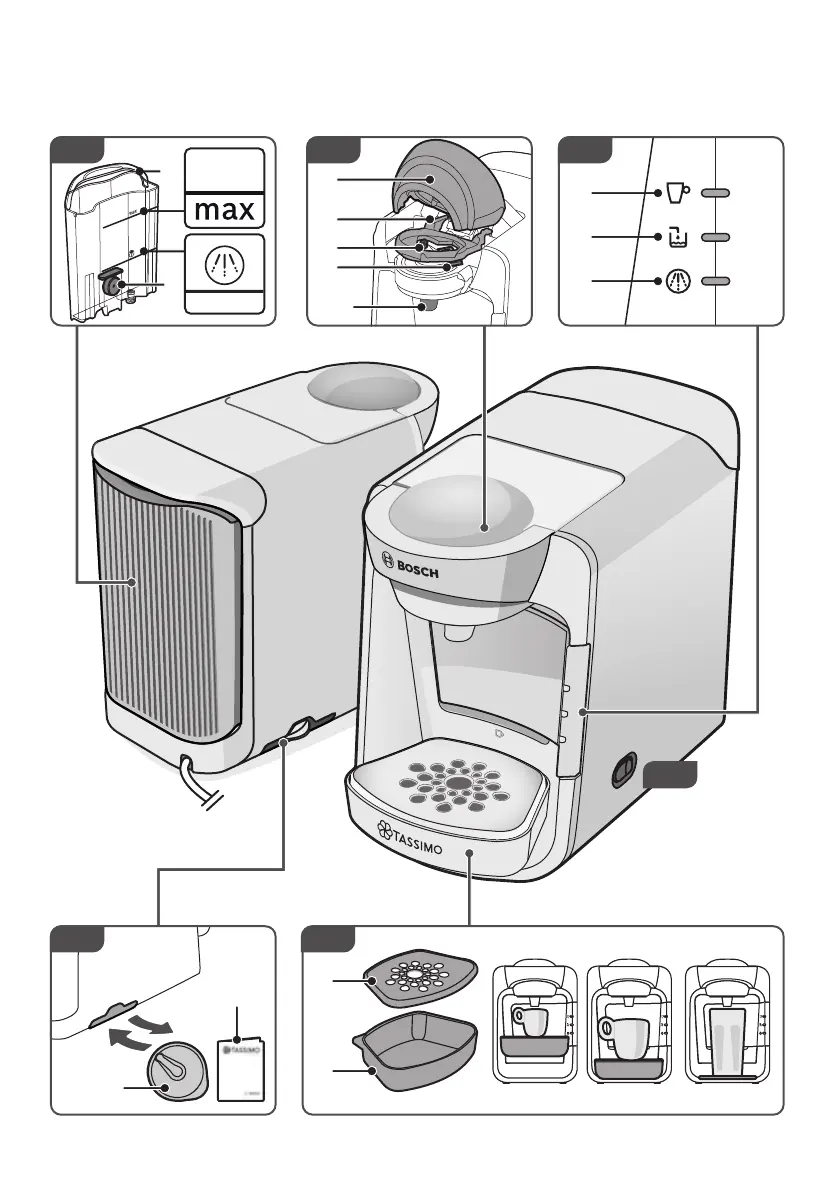 max

BOSCH

TASSIMO

TASSIMO