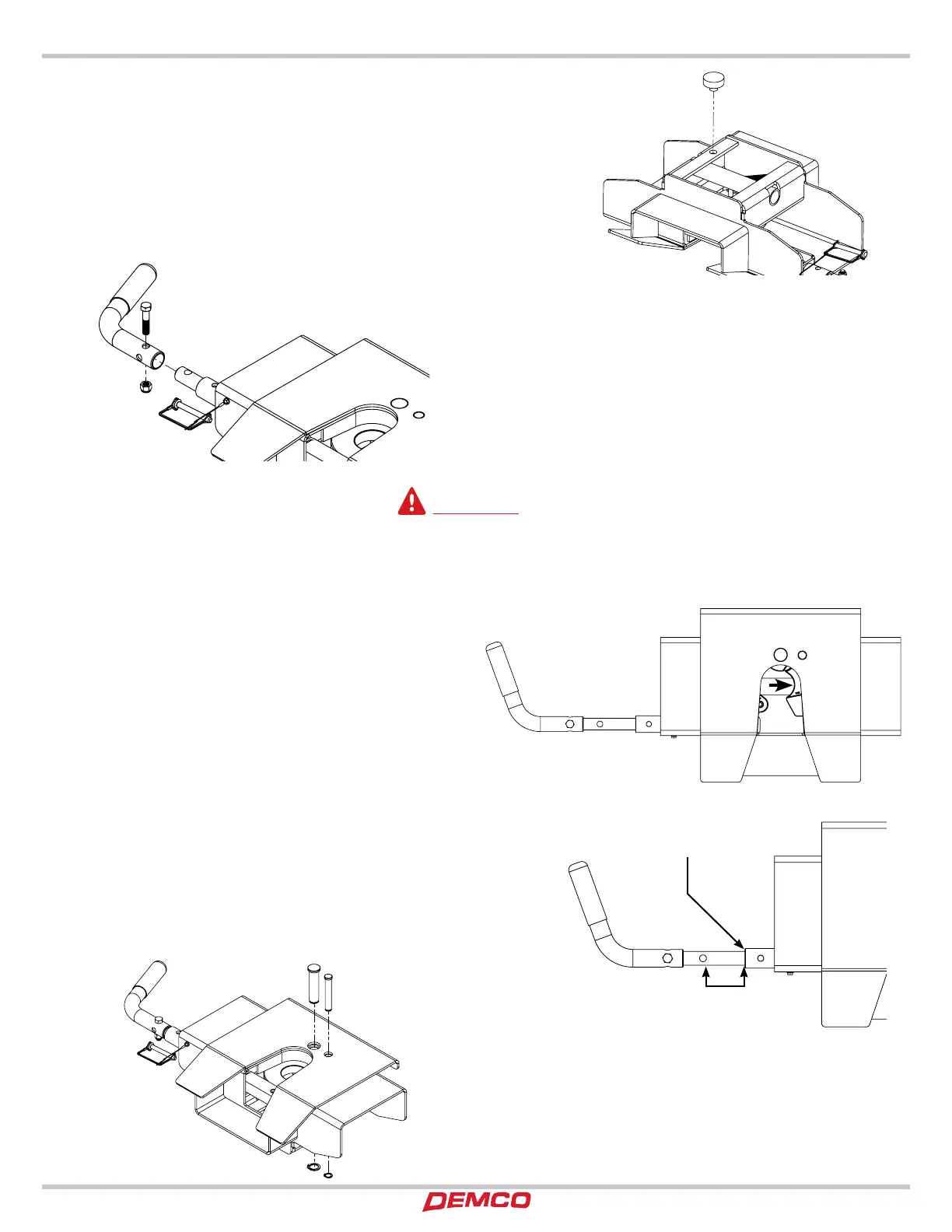 DEMCO