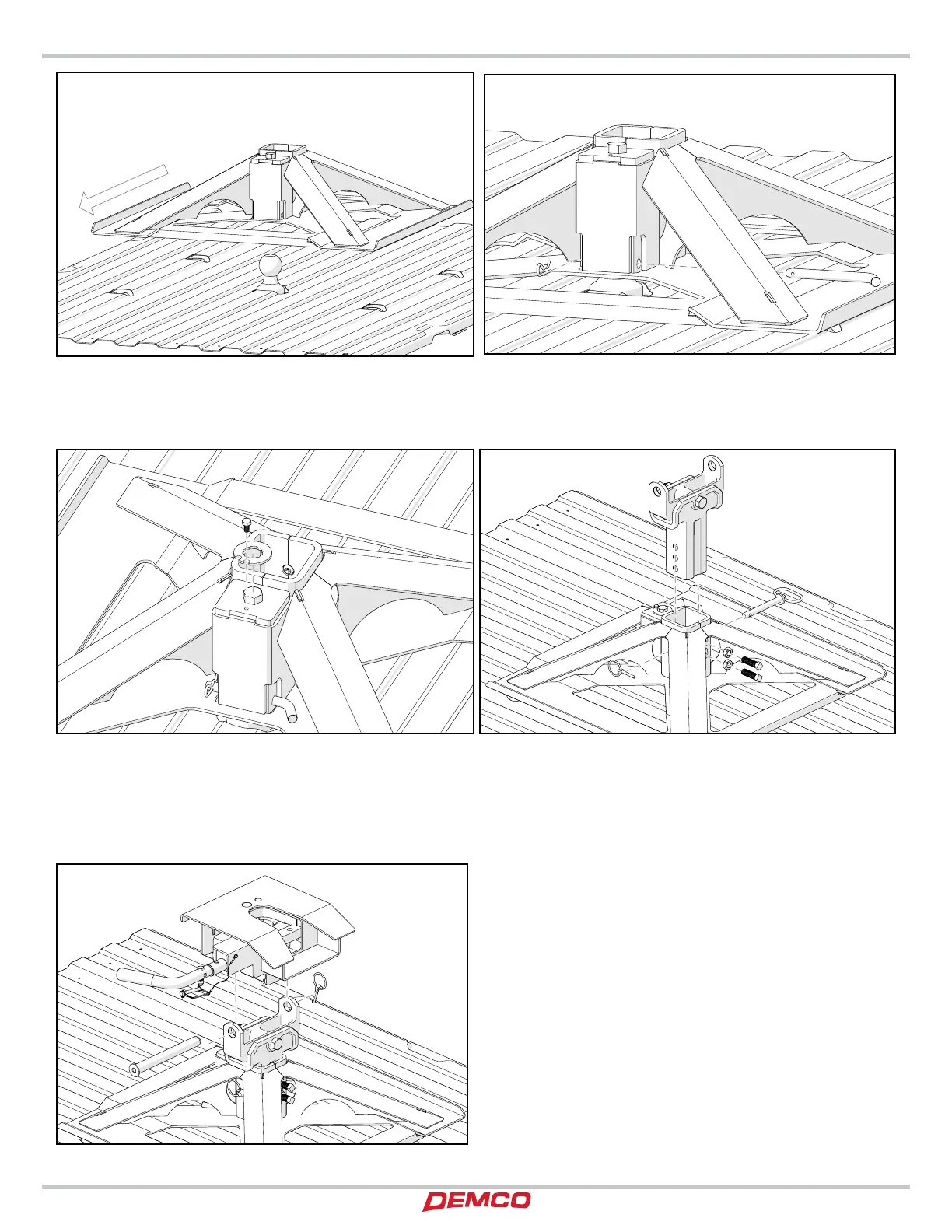 DEMCO