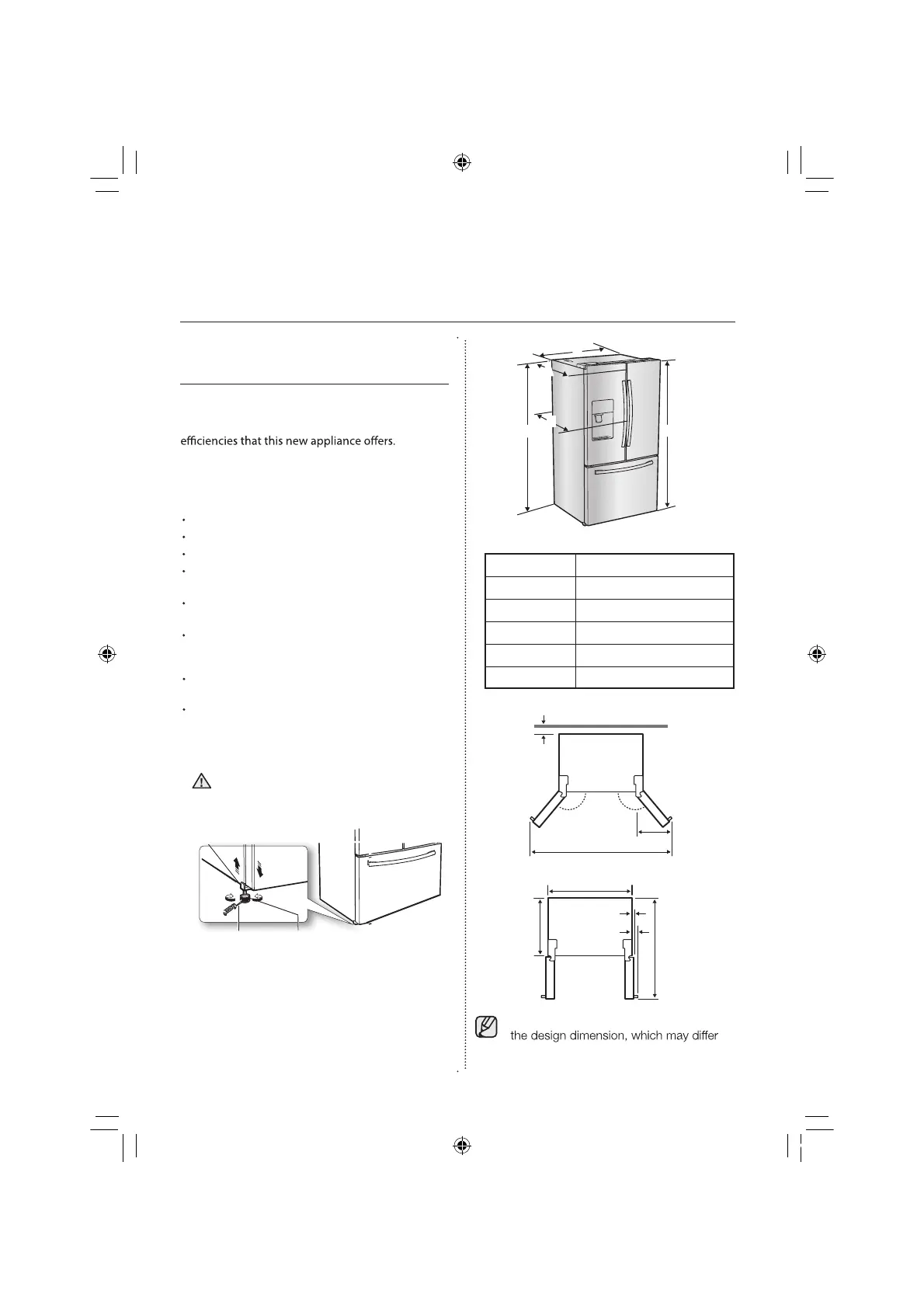 efficiencies that this new appliance offers.

the design dimension, which may differ