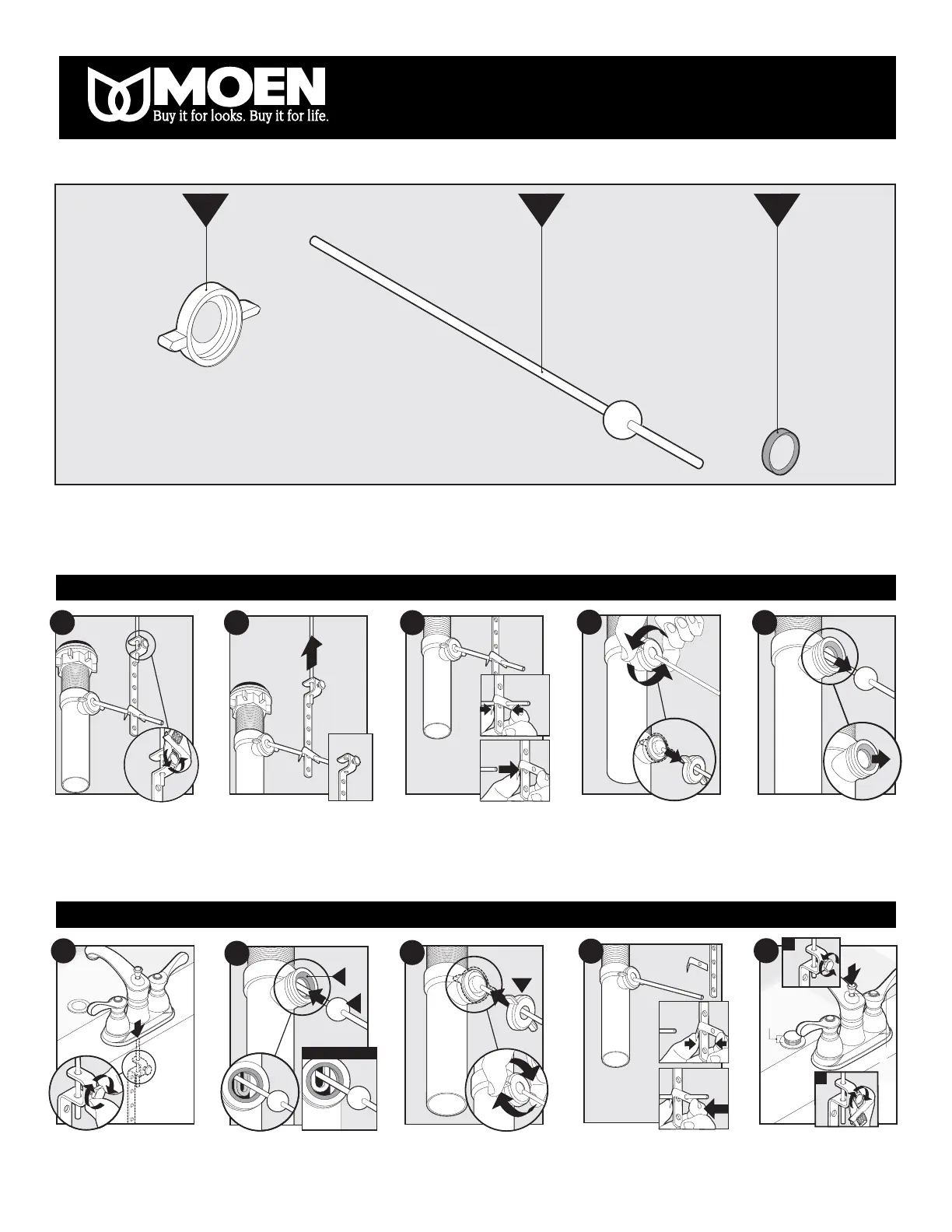 MOEN
Buy it for looks. Buy it for life.