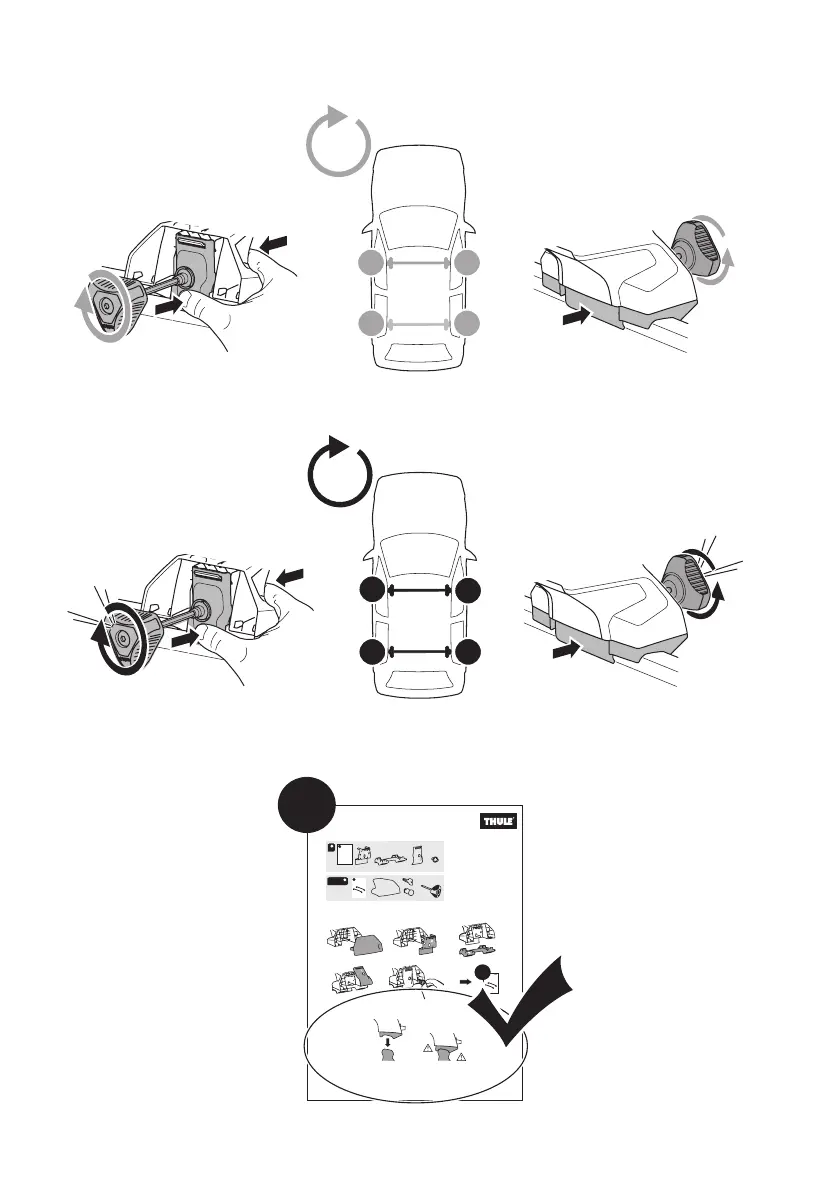 THULE