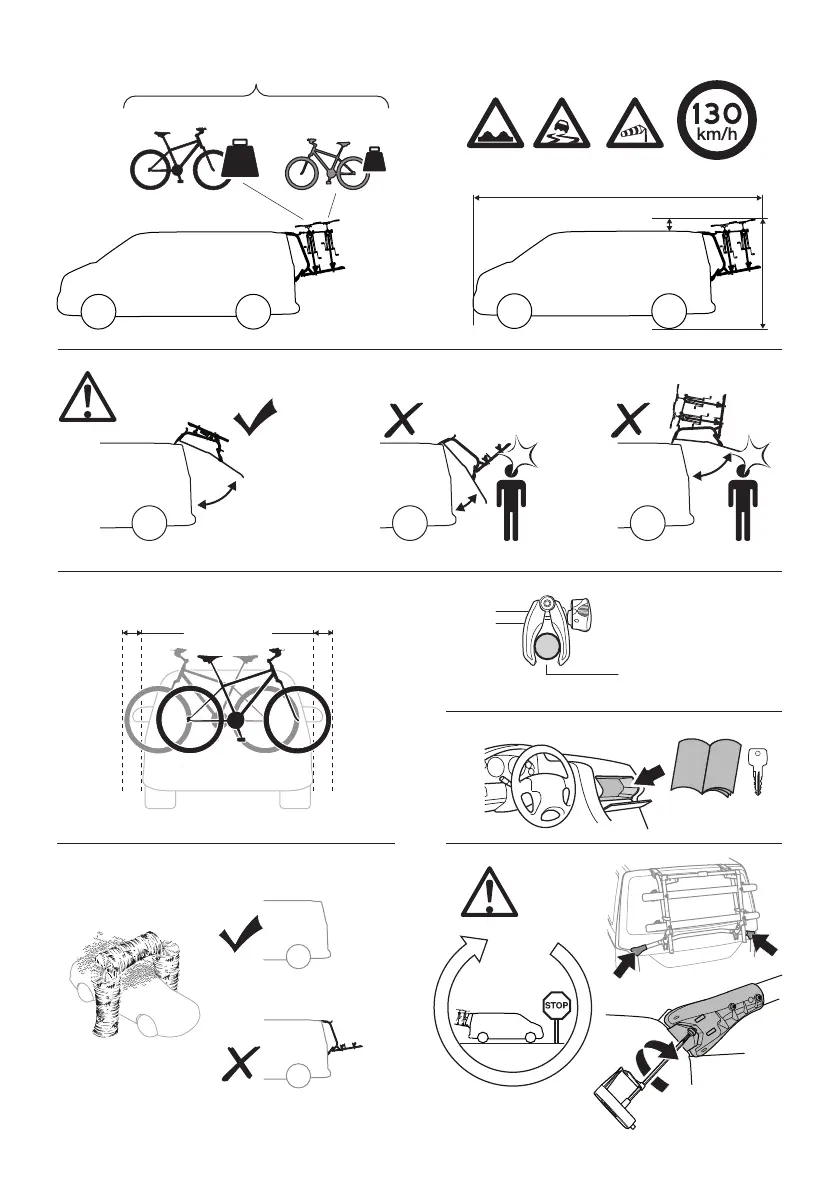 130
km/h

STOP