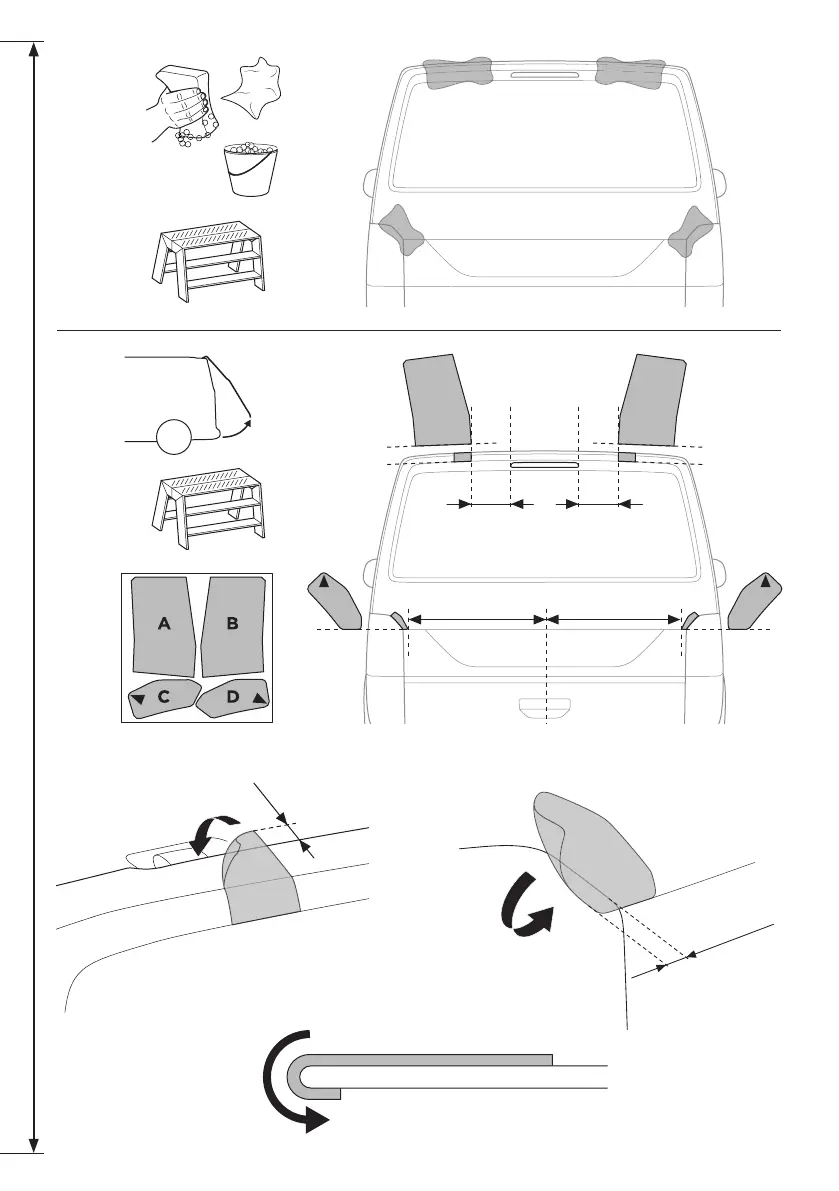 A
B
C
D