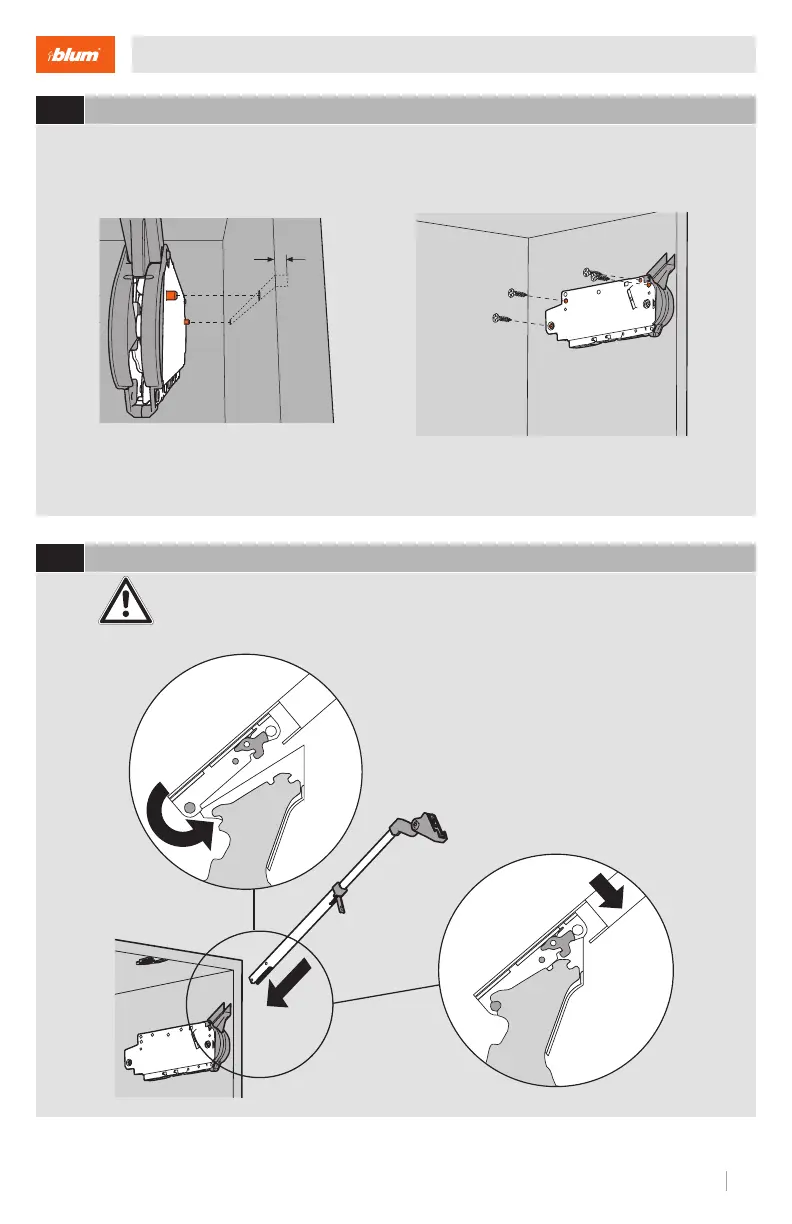 blum