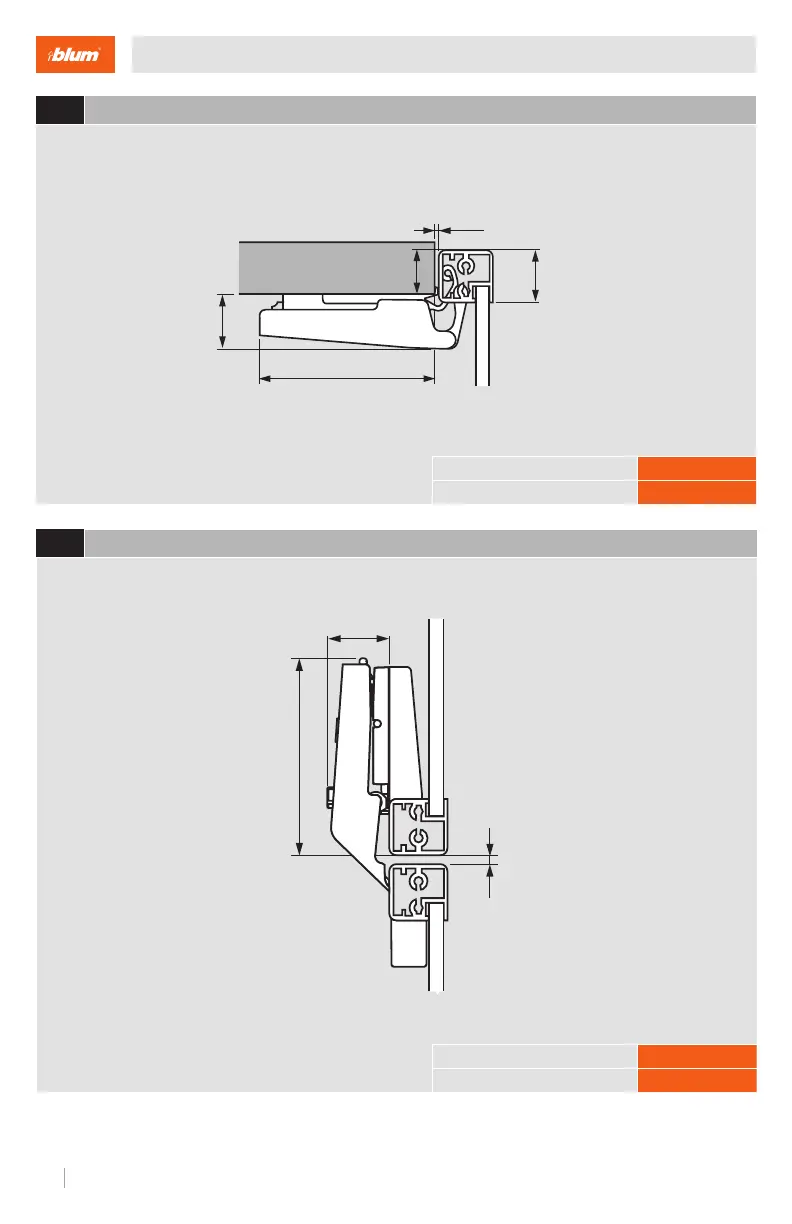 blum