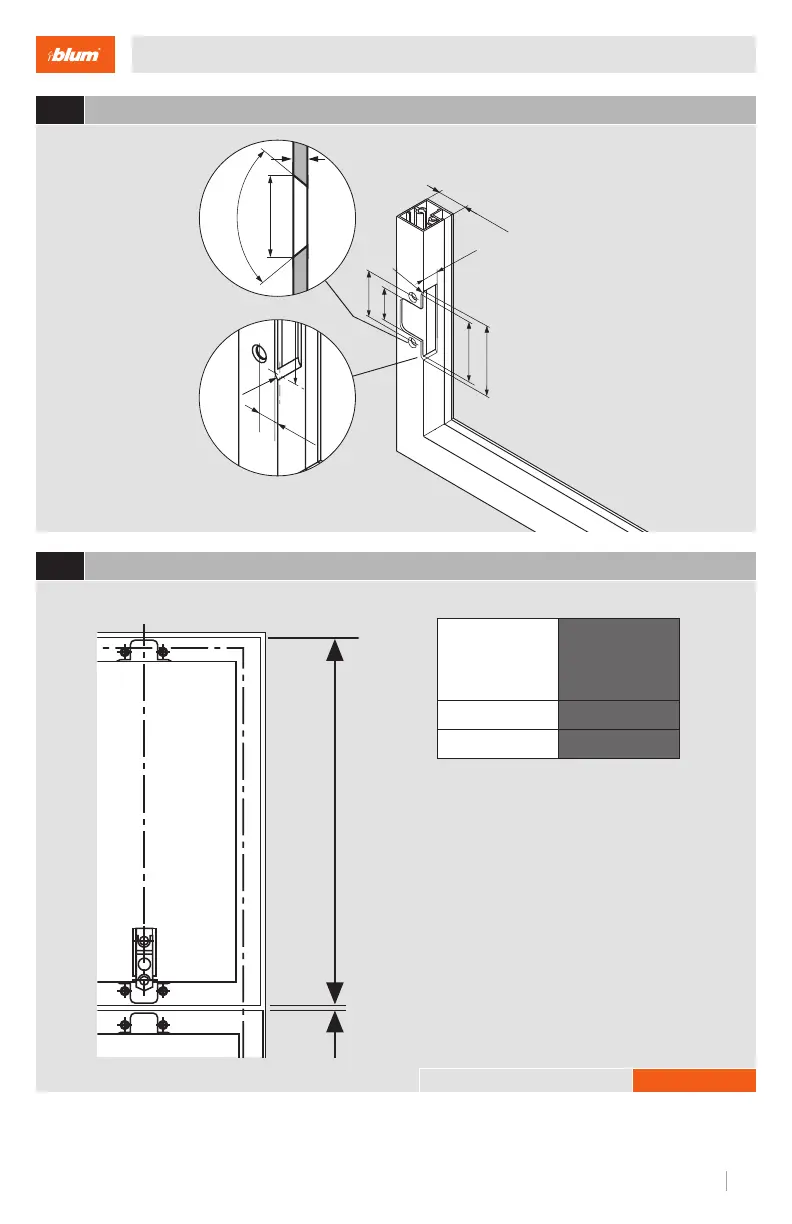 blum