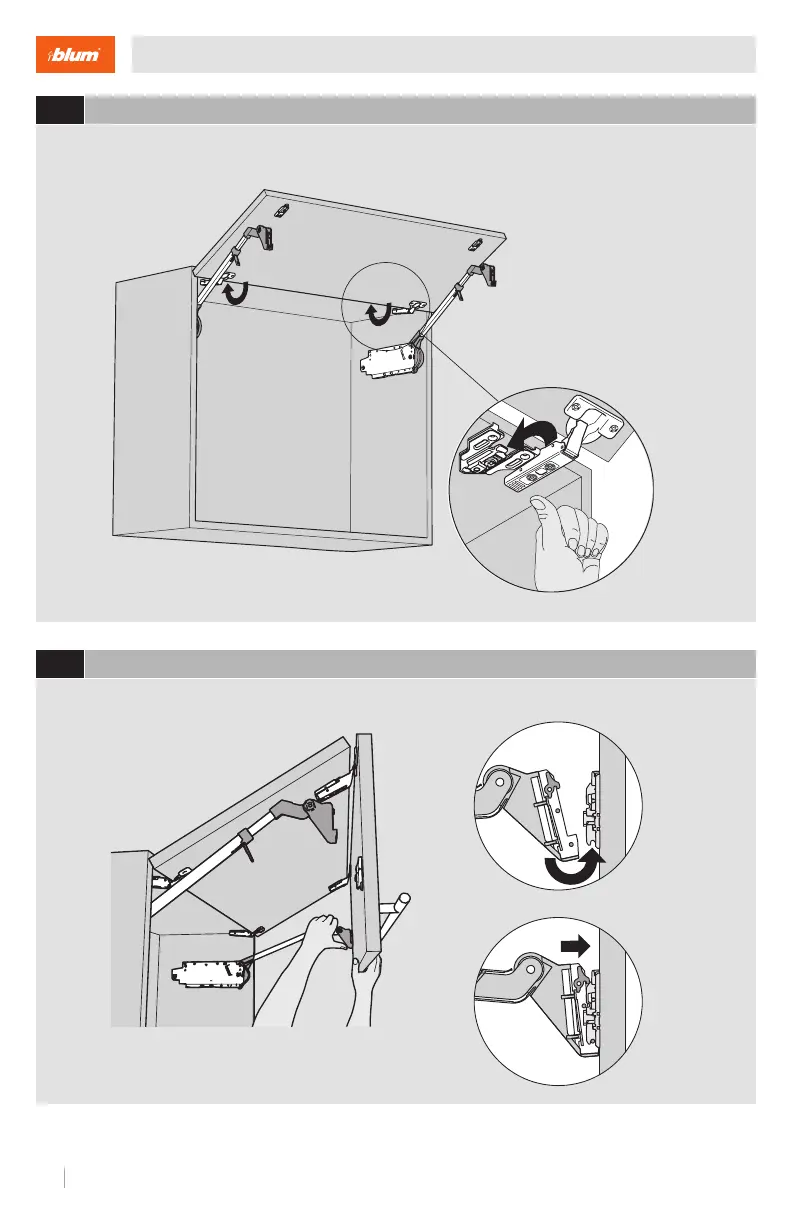 blum