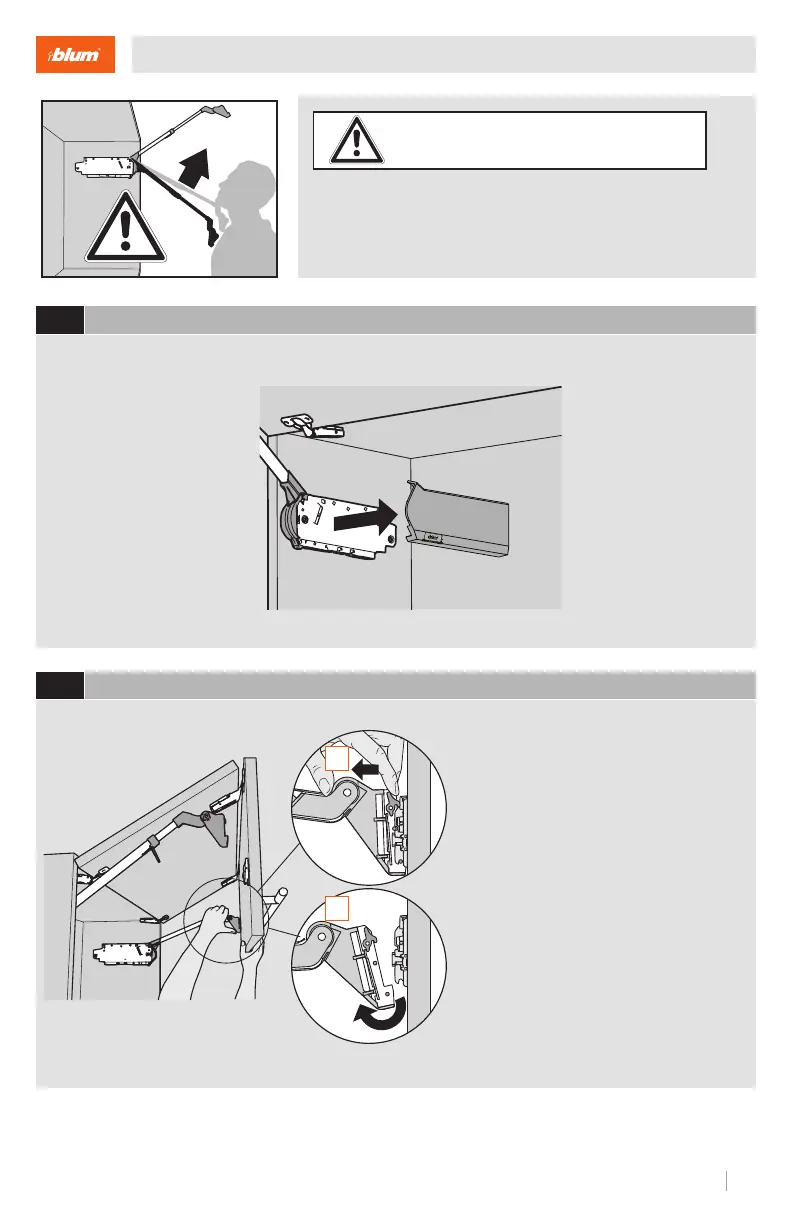 blum