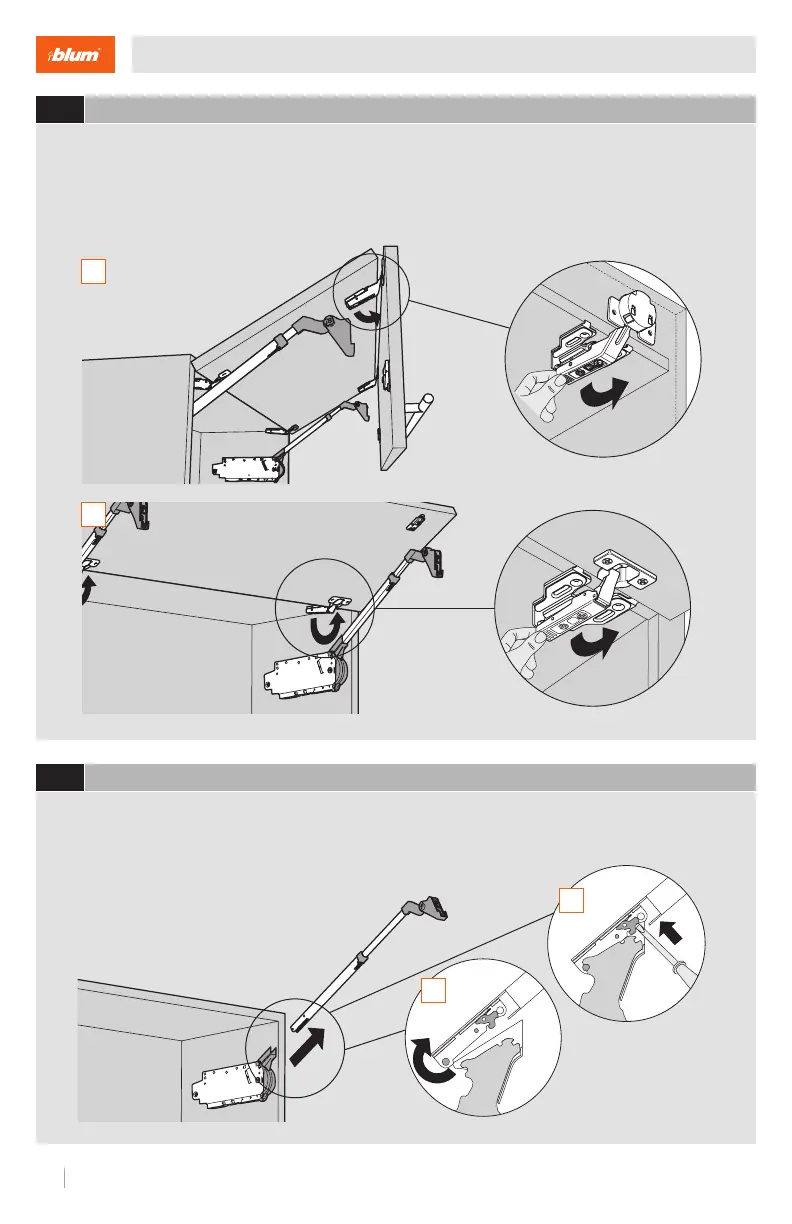 blum