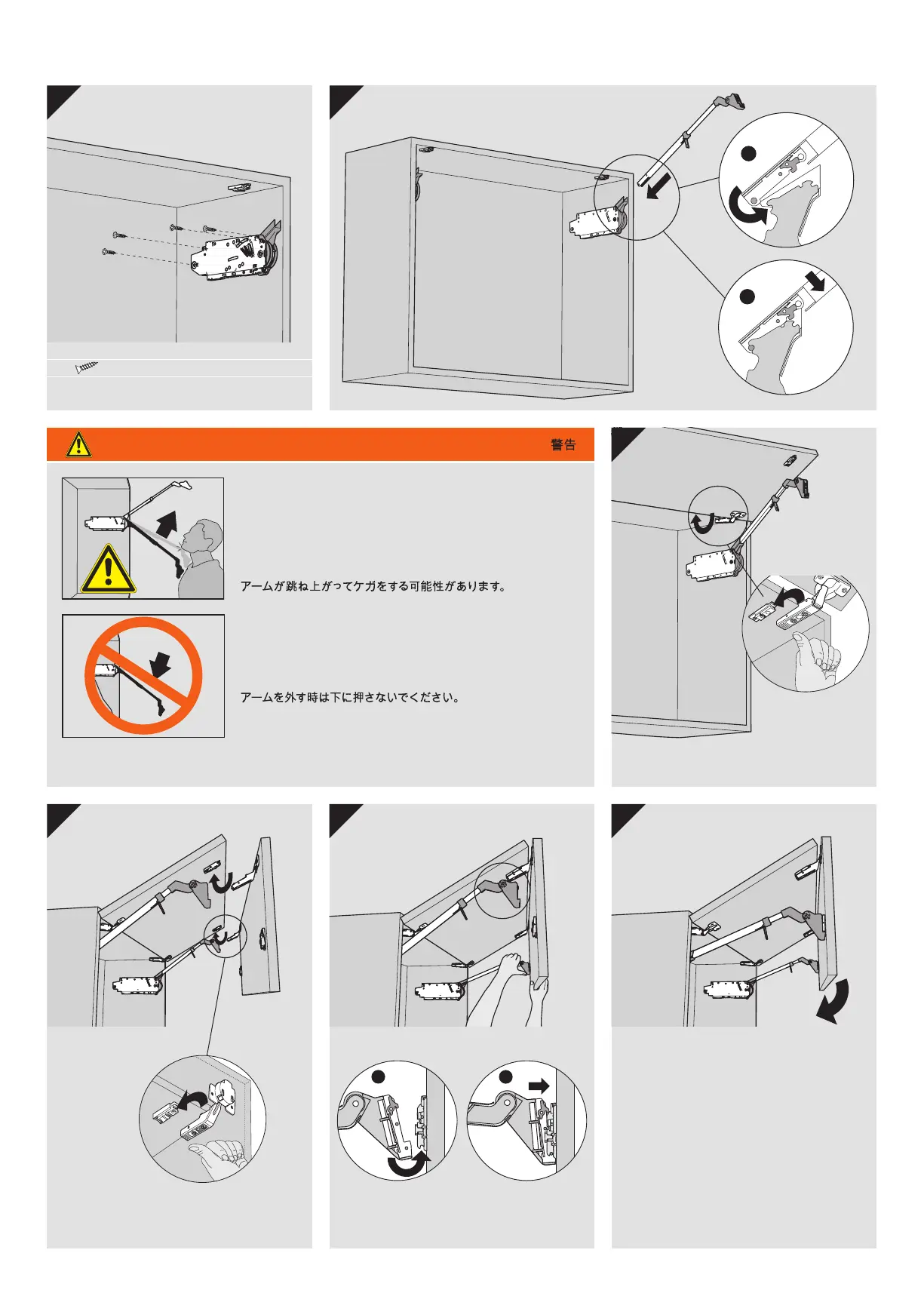 警告

アームが跳ね上がってケガをする可能性があります。

アームを外す時は下に押さないでください。