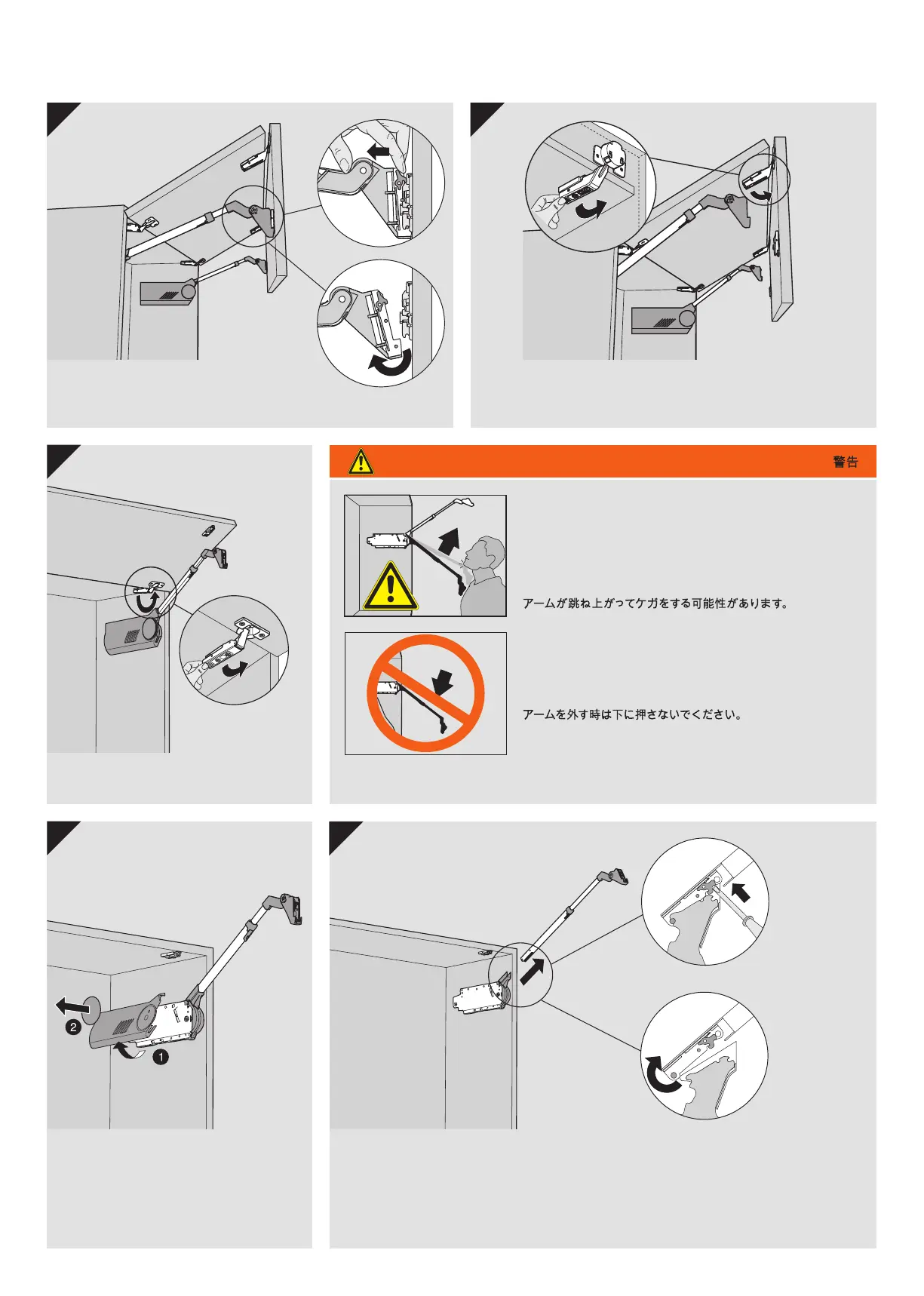 警告

アームが跳ね上がってケガをする可能性があります。

アームを外す時は下に押さないでください。

2

1