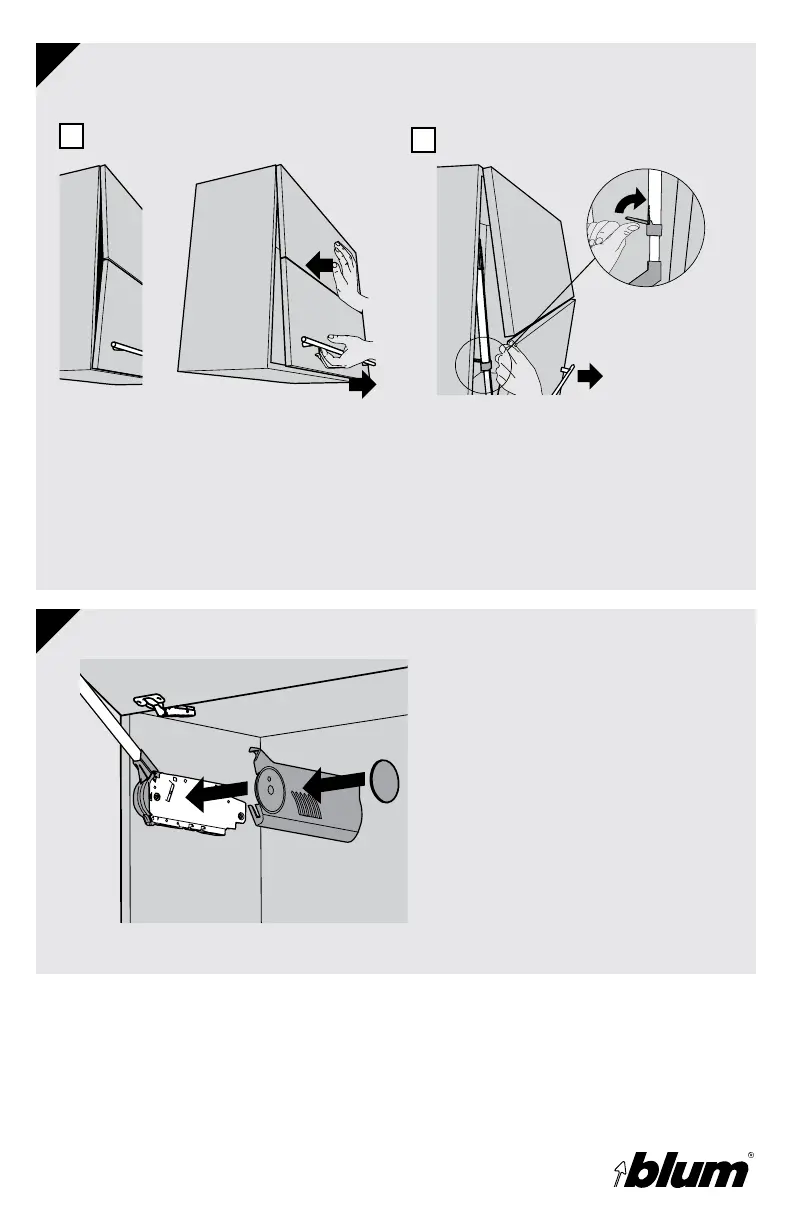 blum®