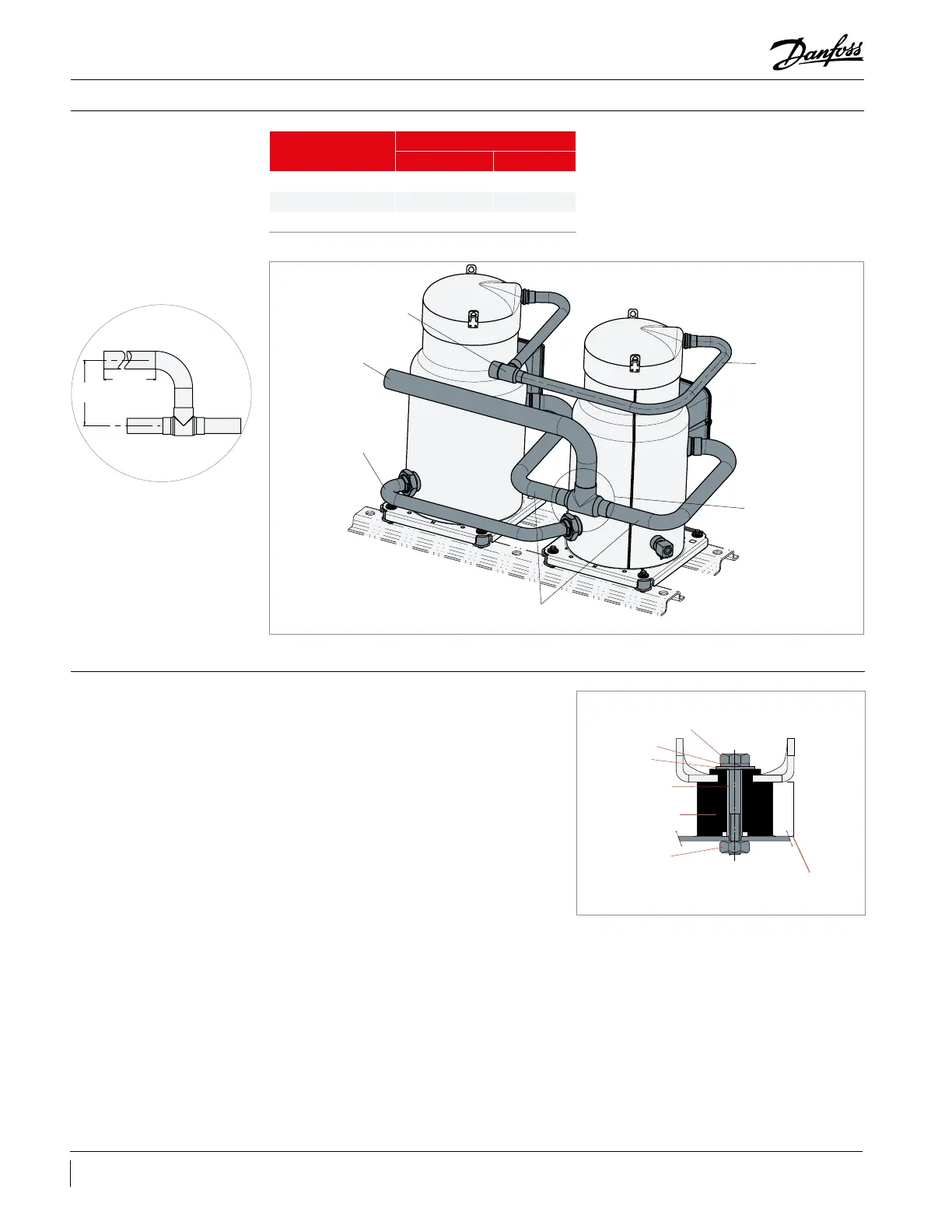 Danfoss