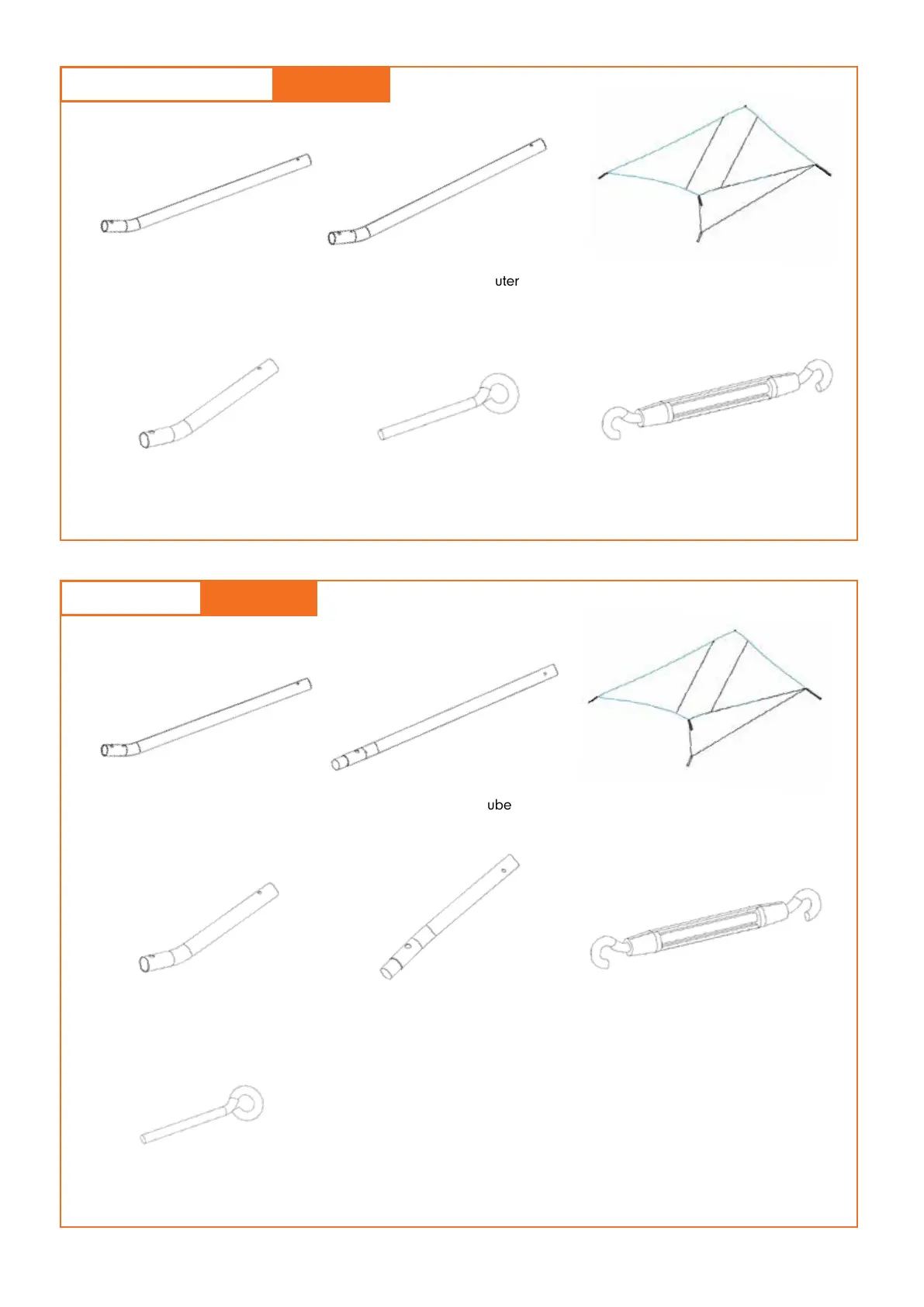 uter

ube